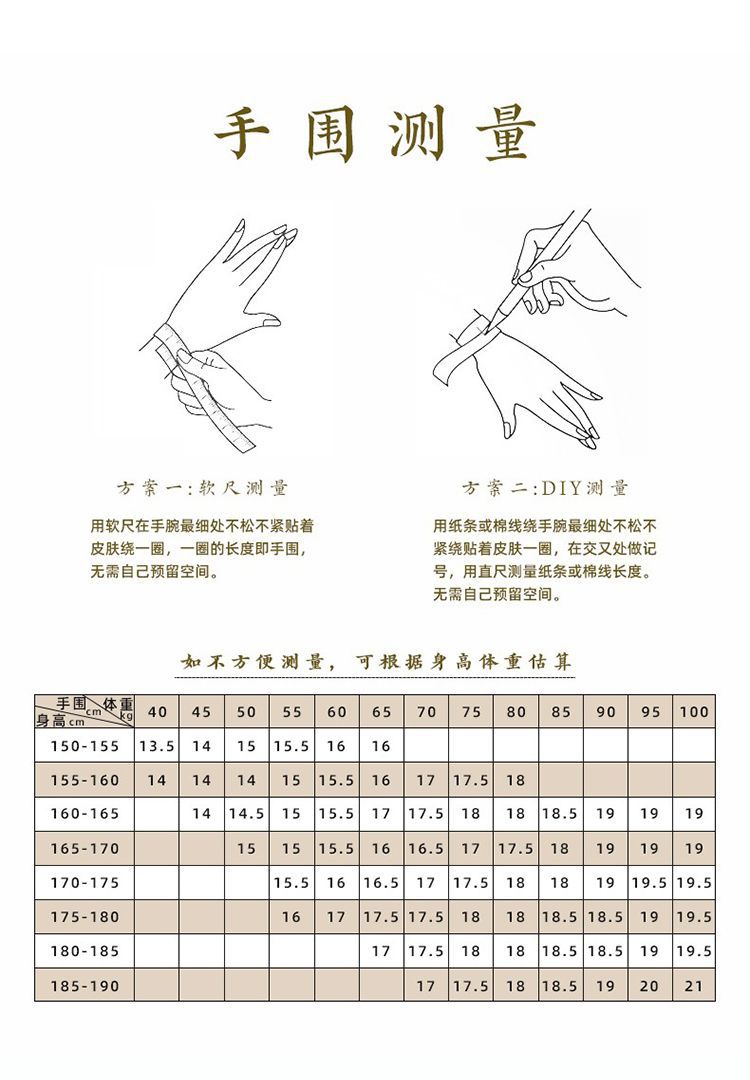 手围测量

方案一：软尺测量

用软尺在手腕最细处不松不紧贴着皮肤绕一圈，一圈的长度即手围，无需自己预留空间。

方案二：DIY测量

用纸条或棉线绕手腕最细处不松不紧绕贴着皮肤一圈，在交叉处做记号，用直尺测量纸条或棉线长度。无需自己预留空间。

如不方便测量，可根据身高体重估算

| 手围cm 体重kg 身高cm | 40 | 45 | 50 | 55 | 60 | 65 | 70 | 75 | 80 | 85 | 90 | 95 | 100 |
|---|---|---|---|---|---|---|---|---|---|---|---|---|---|
| 150-155 | 13.5 | 14 | 15 | 15.5 | 16 | 16 | | | | | | | |
| 155-160 | 14 | 14 | 14 | 15 | 15.5 | 16 | 17 | 17.5 | 18 | | | | |
| 160-165 | | 14 | 14.5 | 15 | 15.5 | 17 | 17.5 | 18 | 18 | 18.5 | 19 | 19 | 19 |
| 165-170 | | | 15 | 15 | 15.5 | 16 | 16.5 | 17 | 17.5 | 18 | 19 | 19 | 19 |
| 170-175 | | | | 15.5 | 16 | 16.5 | 17 | 17.5 | 18 | 18 | 19 | 19.5 | 19.5 |
| 175-180 | | | | 16 | 17 | 17.5 | 17.5 | 18 | 18 | 18.5 | 18.5 | 19 | 19.5 |
| 180-185 | | | | | | 17 | 17.5 | 18 | 18 | 18.5 | 18.5 | 19 | 19.5 |
| 185-190 | | | | | | | 17 | 17.5 | 18 | 18.5 | 19 | 20 | 21 |