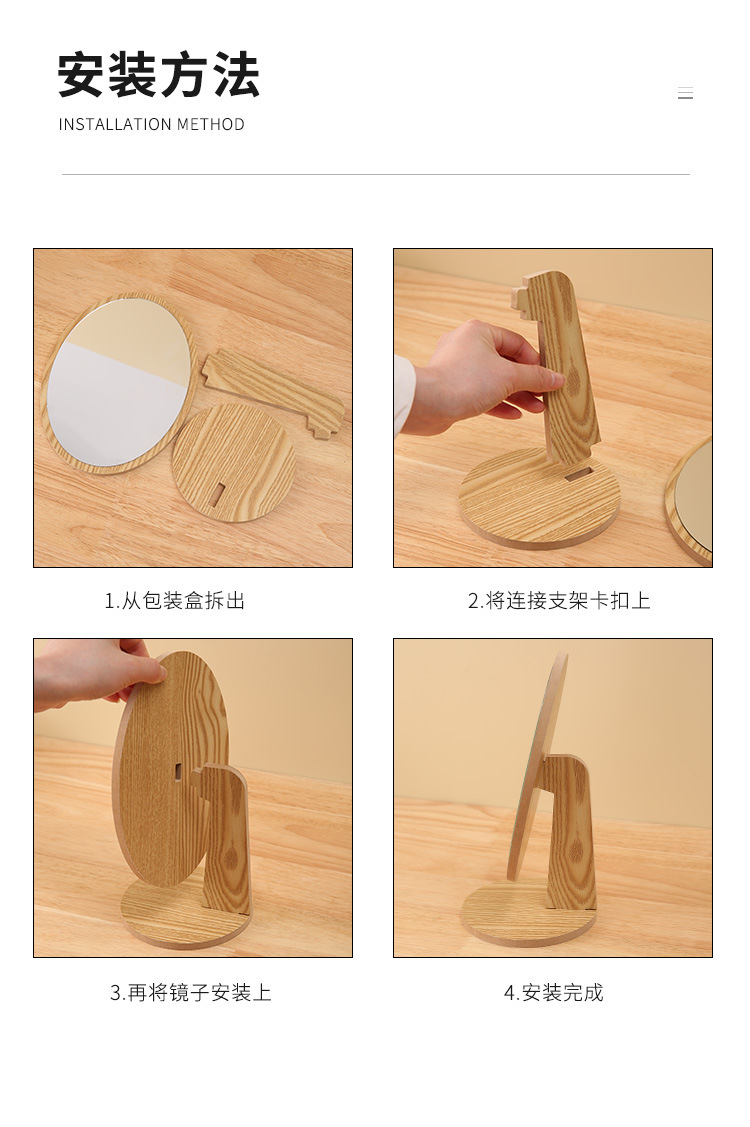 安装方法
INSTALLATION METHOD

1.从包装盒拆出

2.将连接支架卡扣上

3.再将镜子安装上

4.安装完成