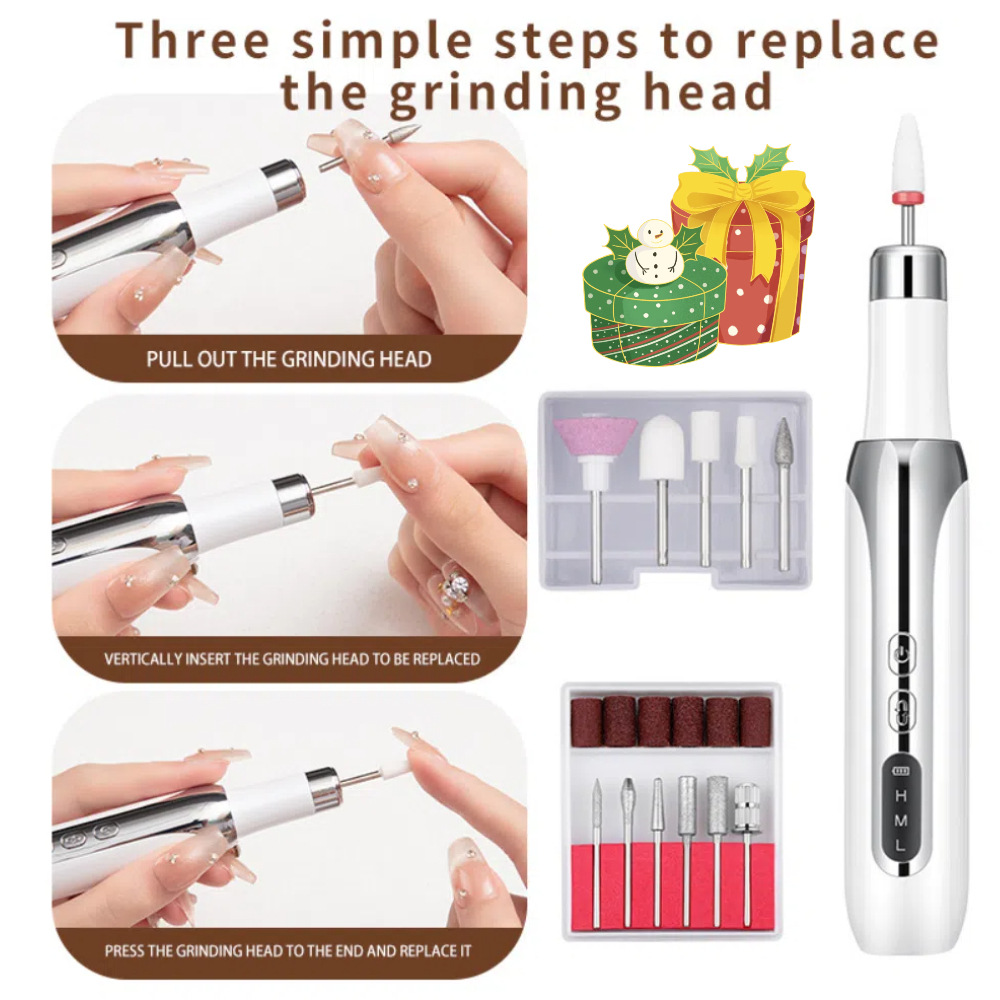 Three simple steps to replace the grinding head

PULL OUT THE GRINDING HEAD

VERTICALLY INSERT THE GRINDING HEAD TO BE REPLACED

PRESS THE GRINDING HEAD TO THE END AND REPLACE IT

H
M
L