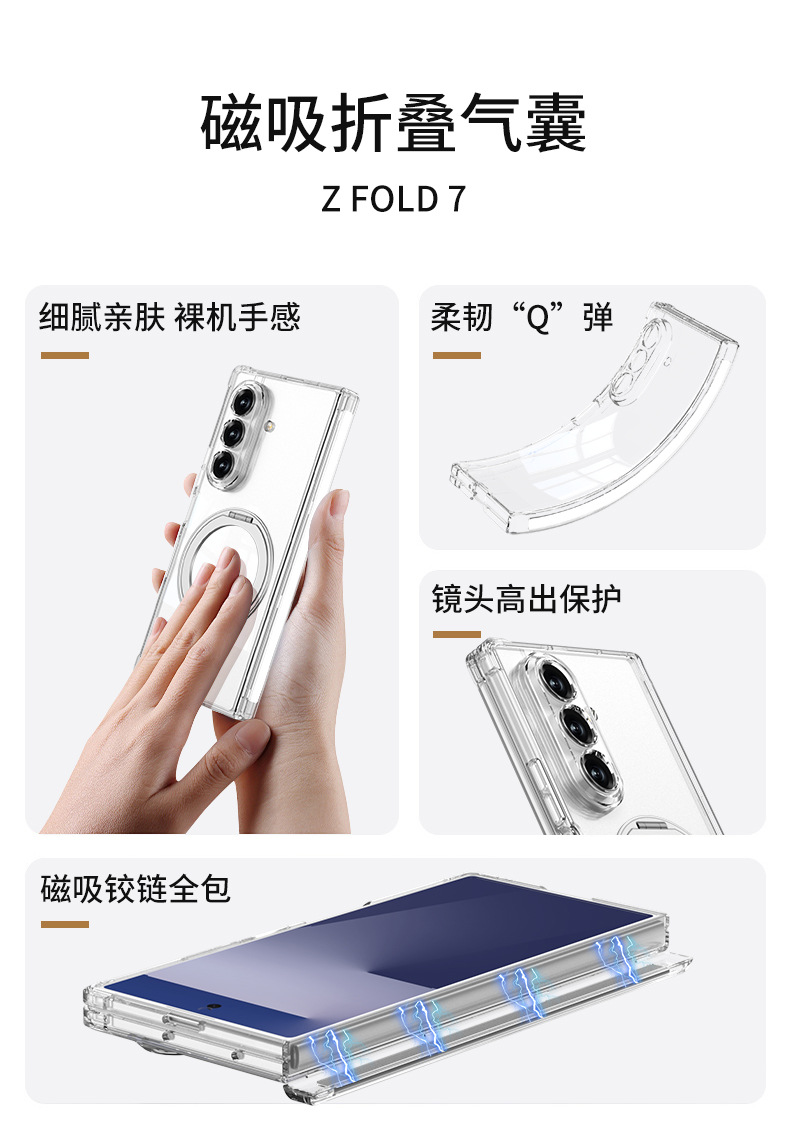 磁吸折叠气囊

Z FOLD 7

细腻亲肤 裸机手感

柔韧“Q”弹

镜头高出保护

磁吸铰链全包