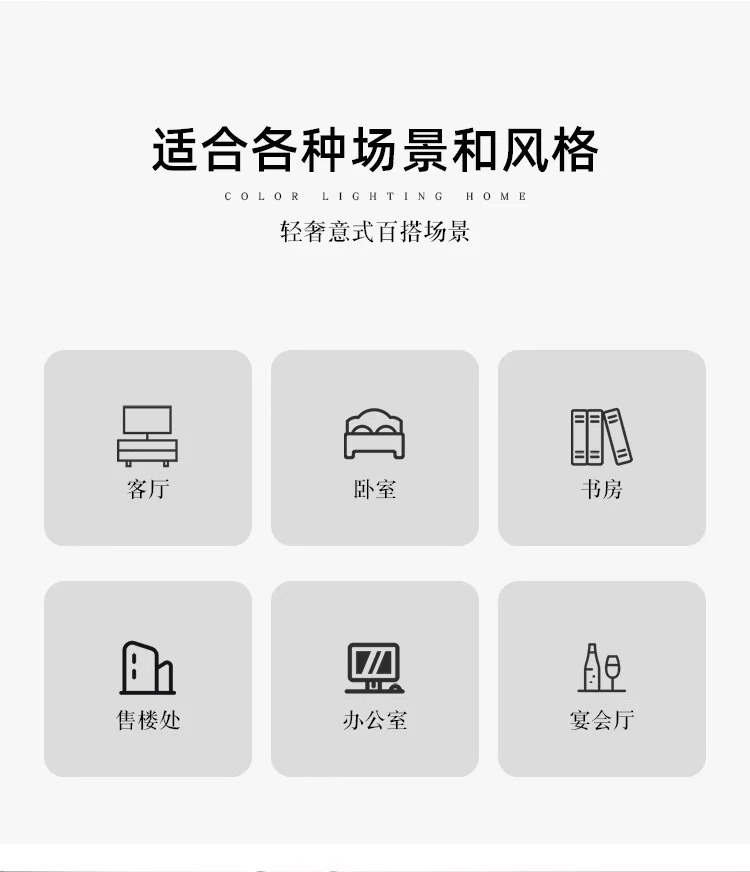 适合各种场景和风格

COLOR LIGHTING HOME

轻奢意式百搭场景

客厅

卧室

书房

售楼处

办公室

宴会厅