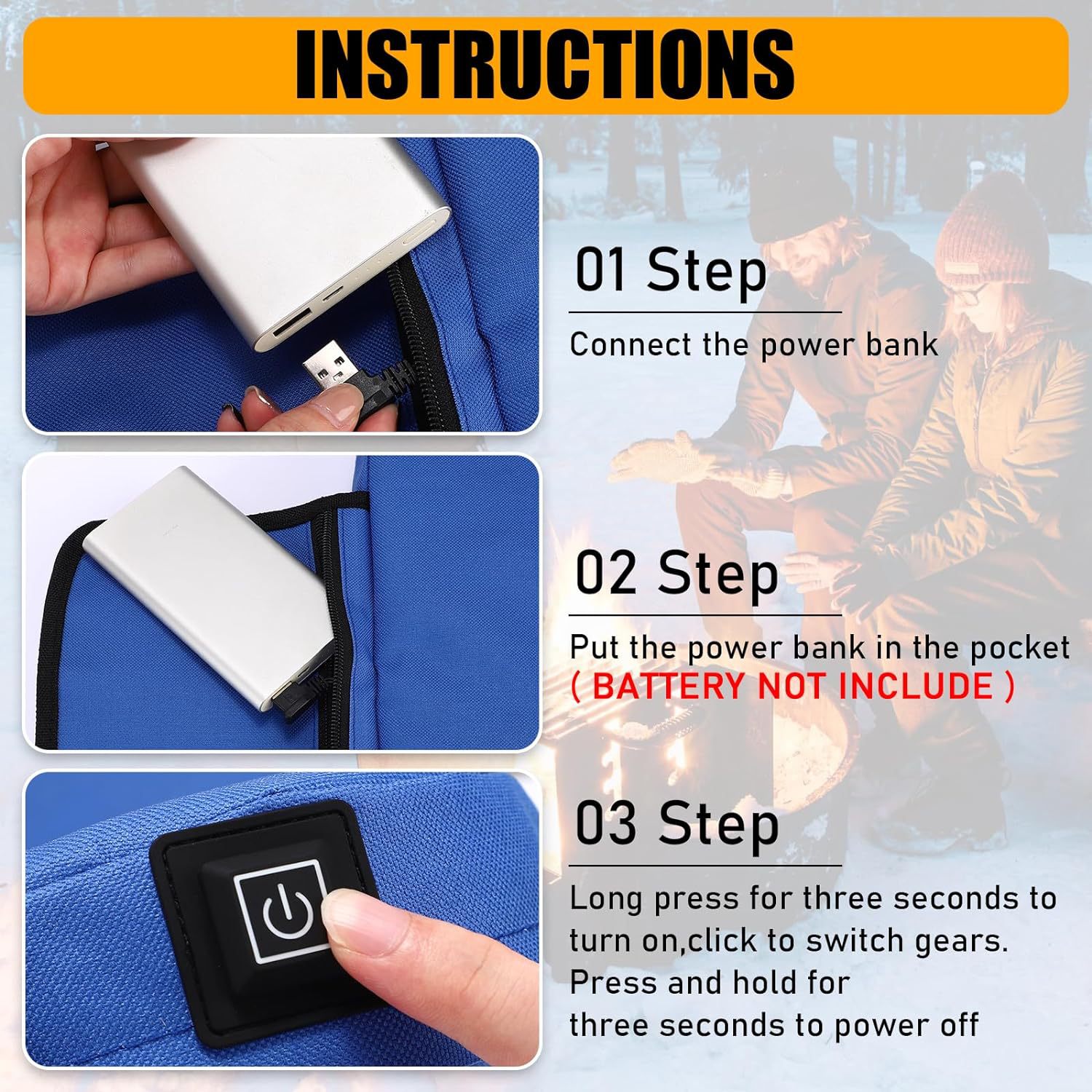 INSTRUCTIONS

01 Step

Connect the power bank

02 Step

Put the power bank in the pocket ( BATTERY NOT INCLUDE )

03 Step

Long press for three seconds to turn on,click to switch gears. Press and hold for three seconds to power off