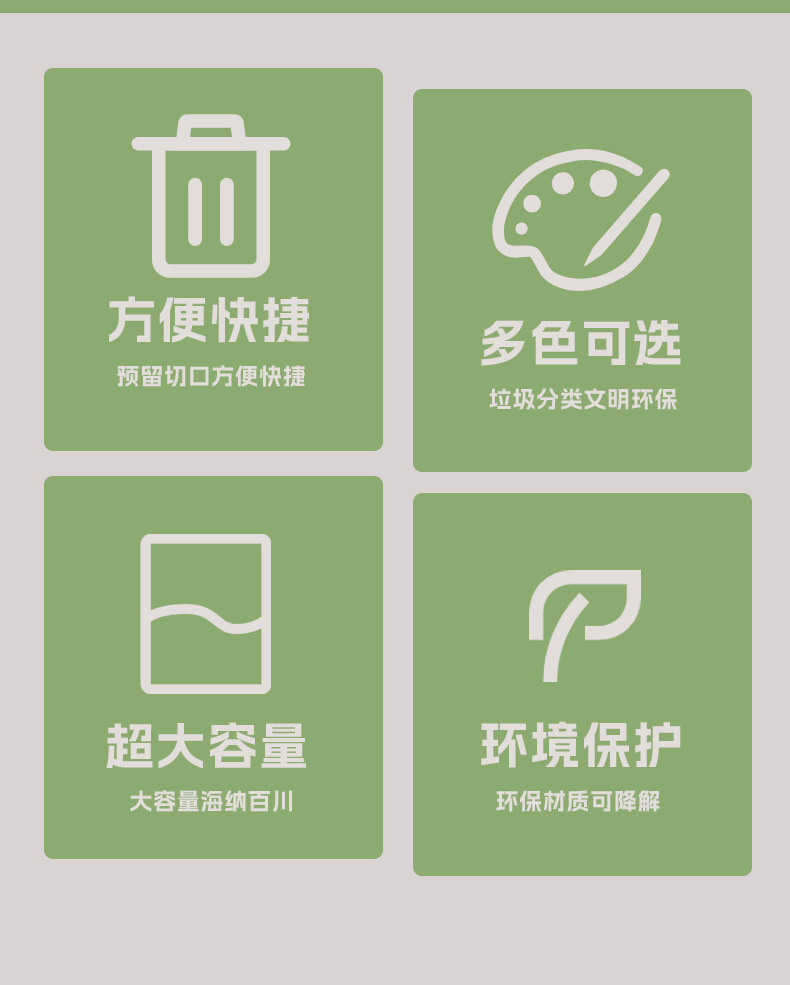 方便快捷

预留切口方便快捷

多色可选

垃圾分类文明环保

超大容量

大容量海纳百川

环境保护

环保材质可降解