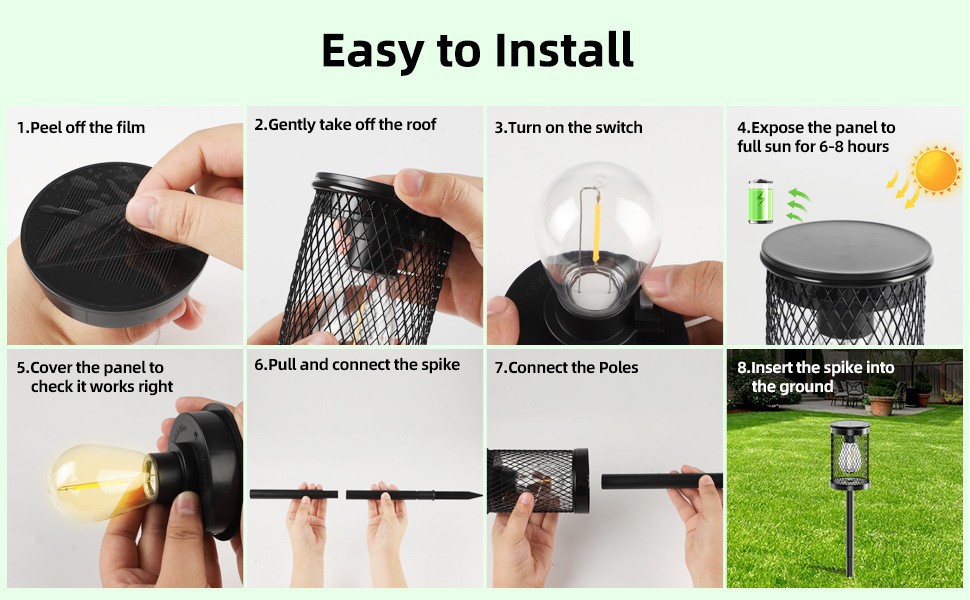 Easy to Install

1.Peel off the film

2.Gently take off the roof

3.Turn on the switch

4.Expose the panel to full sun for 6-8 hours

5.Cover the panel to check it works right

6.Pull and connect the spike

7.Connect the Poles

8.Insert the spike into the ground