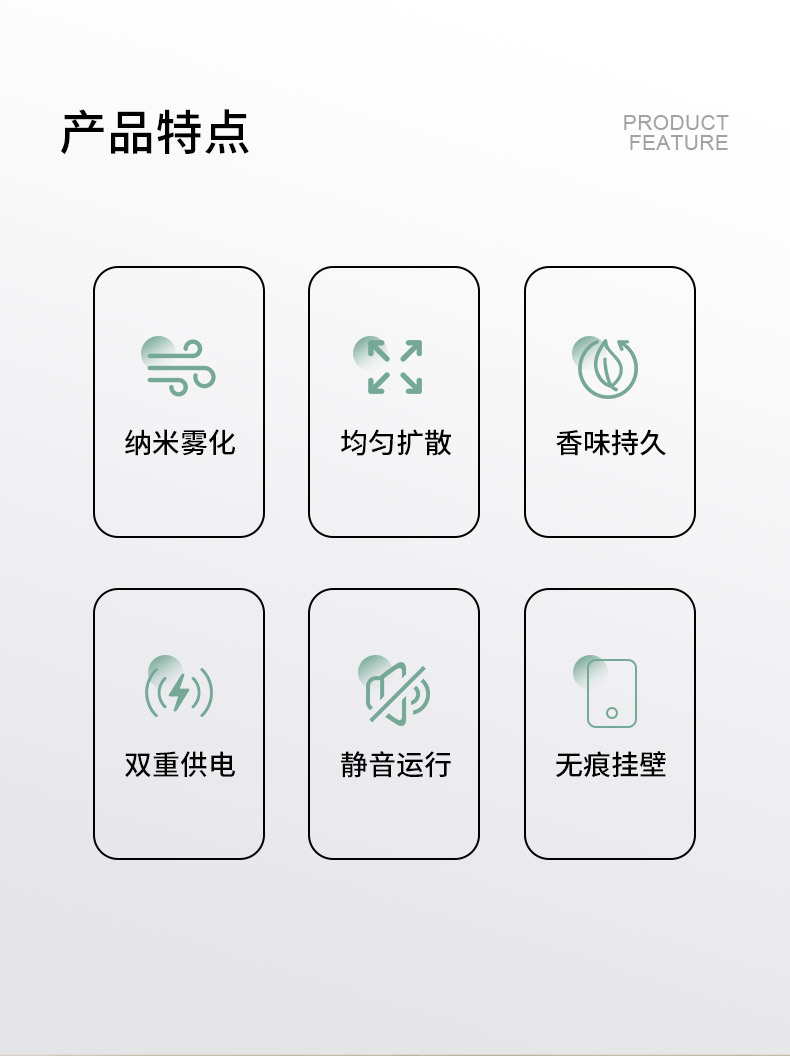 产品特点

PRODUCT
FEATURE

纳米雾化

均匀扩散

香味持久

双重供电

静音运行

无痕挂壁