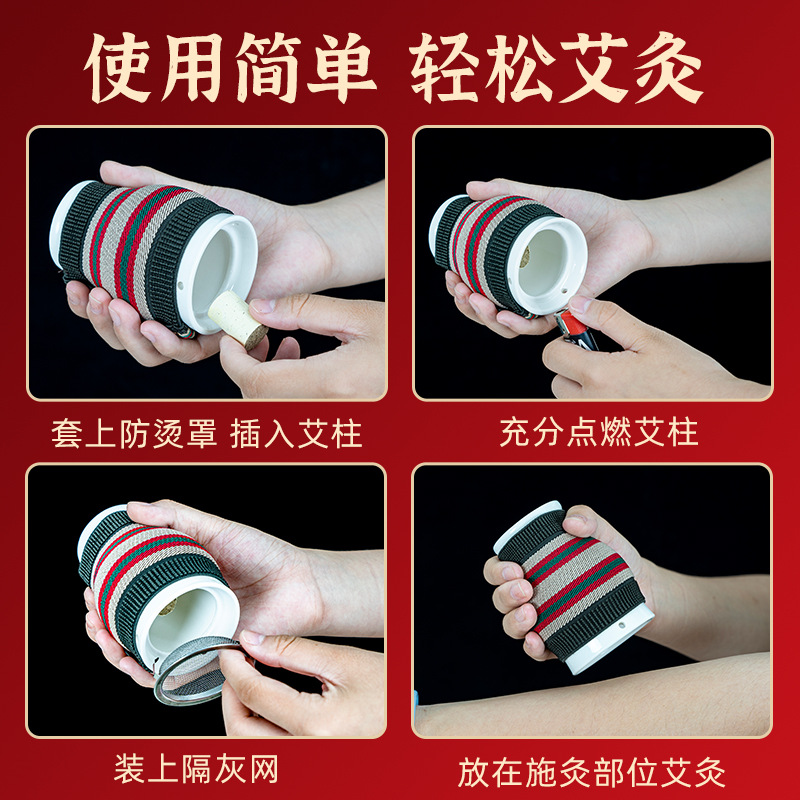 使用简单 轻松艾灸

套上防烫罩 插入艾柱

充分点燃艾柱

装上隔灰网

放在施灸部位艾灸