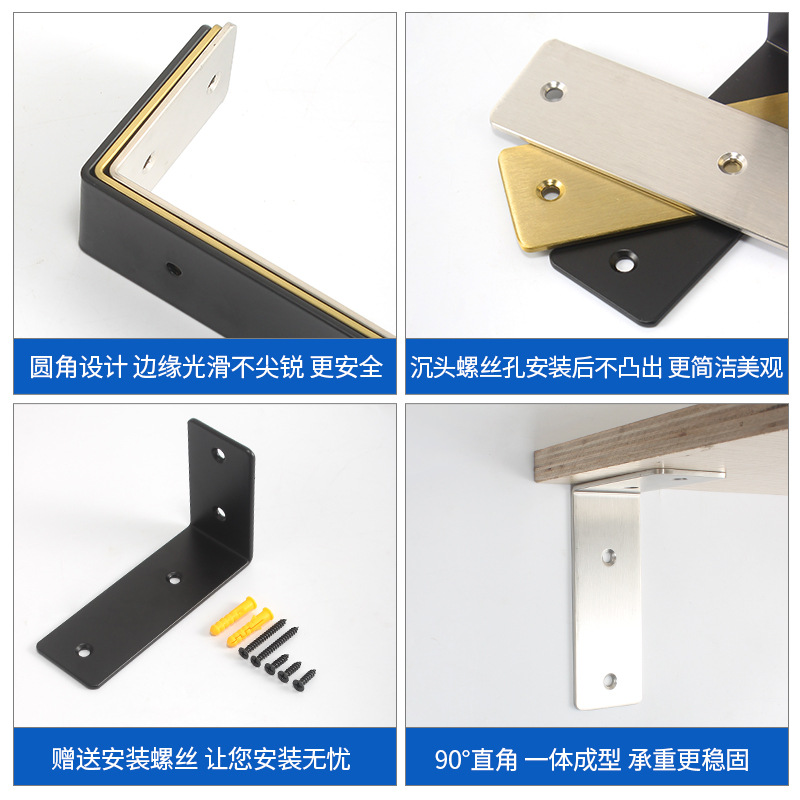 圆角设计 边缘光滑不尖锐 更安全

沉头螺丝孔安装后不凸出 更简洁美观

赠送安装螺丝 让您安装无忧

90°直角 一体成型 承重更稳固