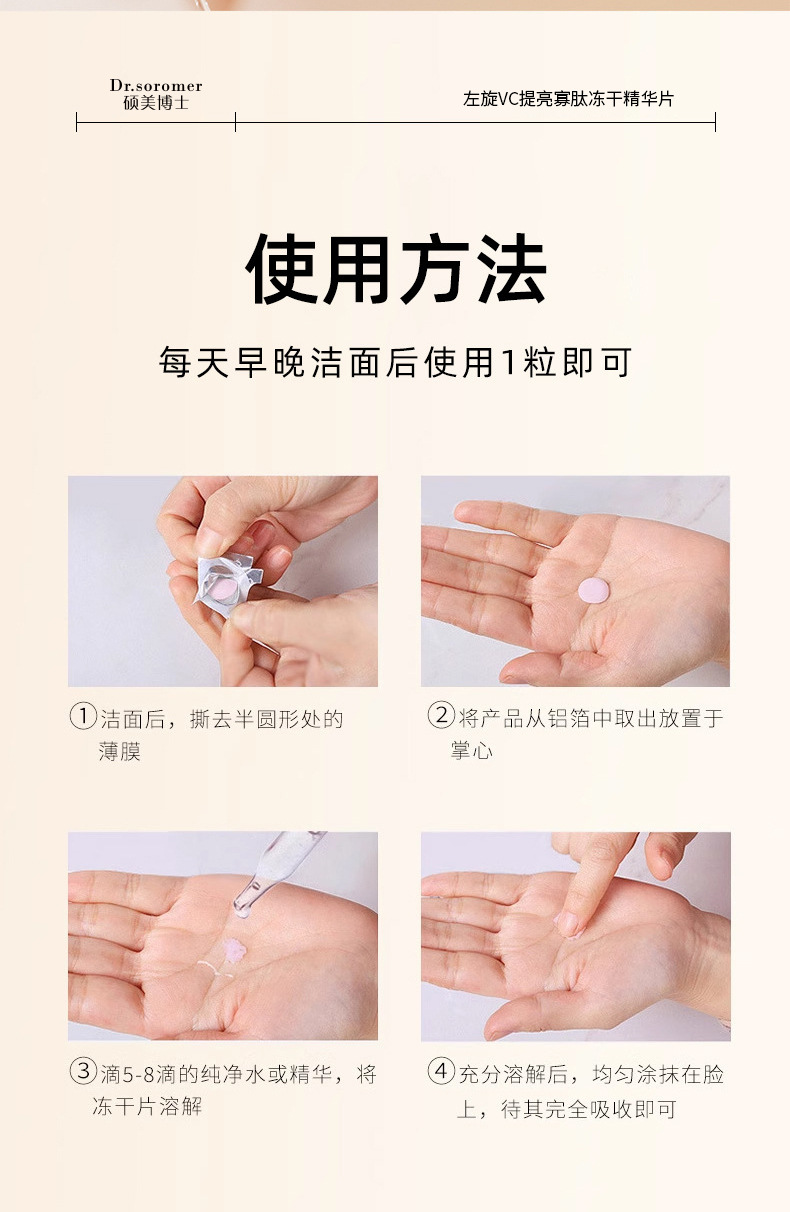 Dr.soromer
硕美博士

左旋VC提亮寡肽冻干精华片

使用方法

每天早晚洁面后使用1粒即可

①洁面后，撕去半圆形处的薄膜

②将产品从铝箔中取出放置于掌心

③滴5-8滴的纯净水或精华，将冻干片溶解

④充分溶解后，均匀涂抹在脸上，待其完全吸收即可