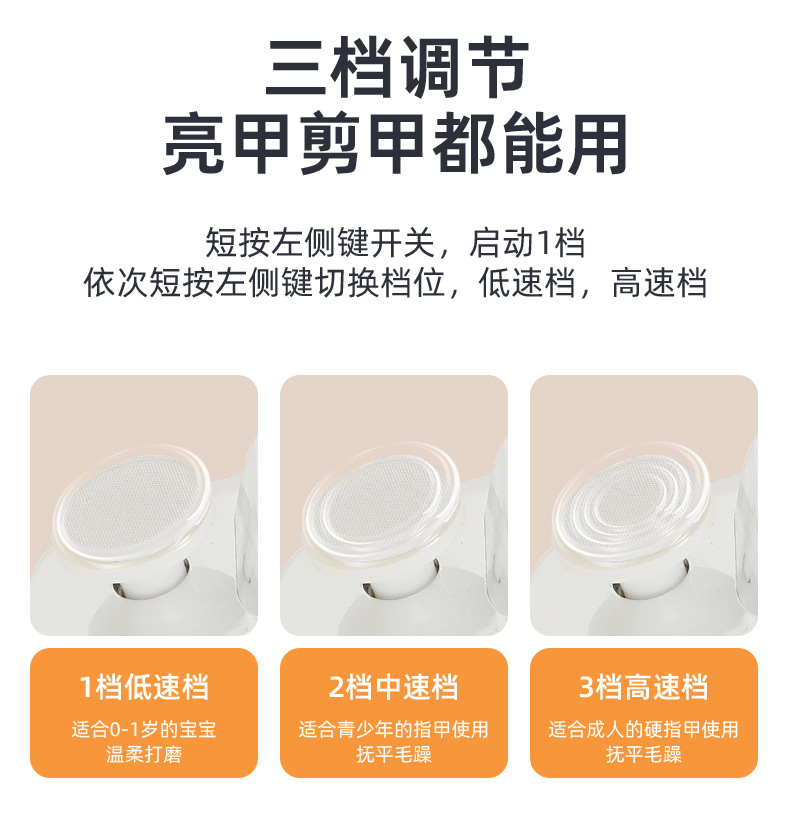 三档调节
亮甲剪甲都能用

短按左侧键开关，启动1档
依次短按左侧键切换档位，低速档，高速档

1档低速档
适合0-1岁的宝宝
温柔打磨

2档中速档
适合青少年的指甲使用
抚平毛躁

3档高速档
适合成人的硬指甲使用
抚平毛躁