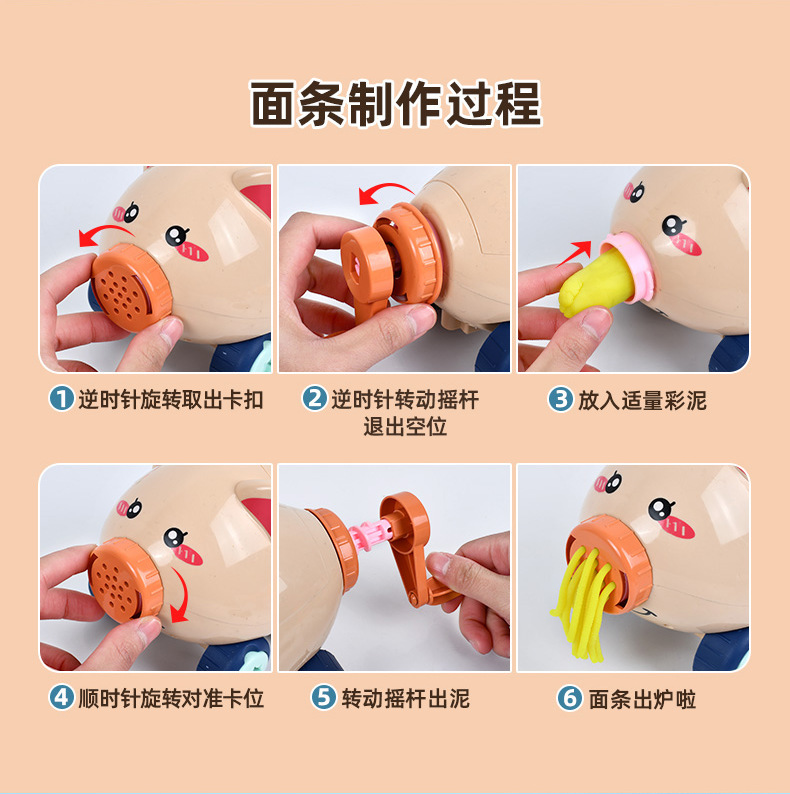 面条制作过程

1 逆时针旋转取出卡扣

2 逆时针转动摇杆退出空位

3 放入适量彩泥

4 顺时针旋转对准卡位

5 转动摇杆出泥

6 面条出炉啦