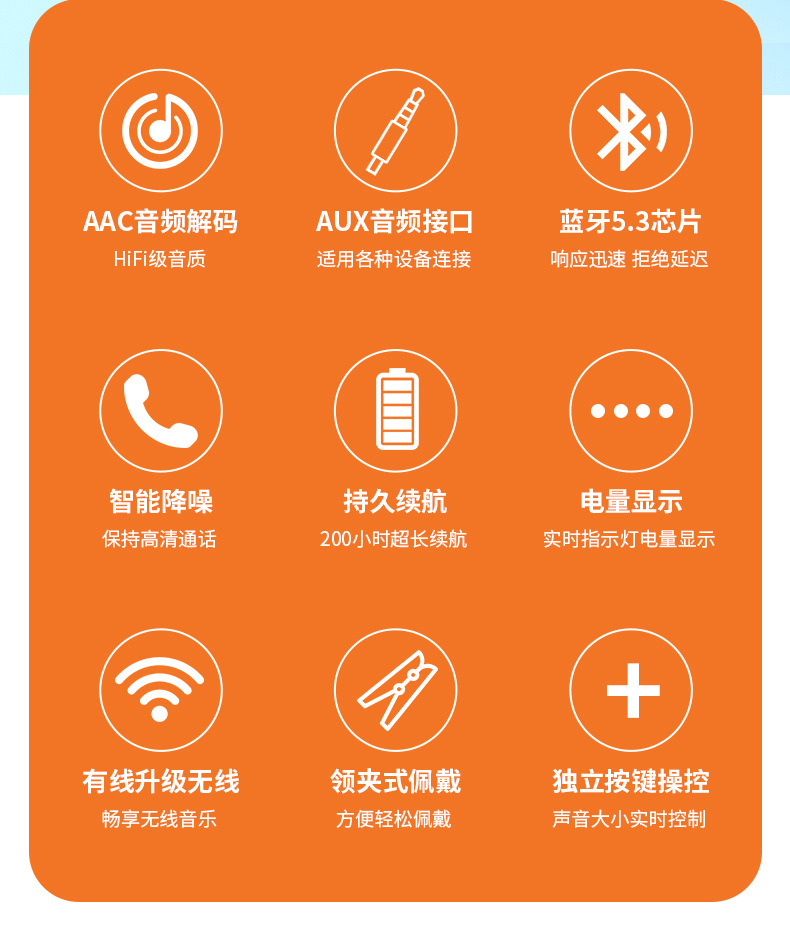 AAC音频解码
HiFi级音质

AUX音频接口
适用各种设备连接

蓝牙5.3芯片
响应迅速 拒绝延迟

智能降噪
保持高清通话

持久续航
200小时超长续航

电量显示
实时指示灯电量显示

有线升级无线
畅享无线音乐

领夹式佩戴
方便轻松佩戴

独立按键操控
声音大小实时控制