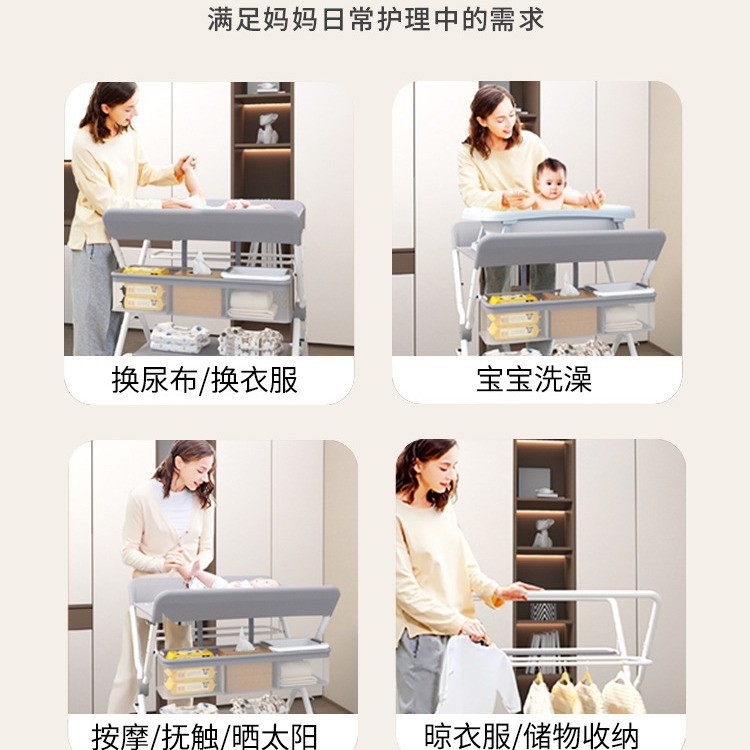 满足妈妈日常护理中的需求

换尿布/换衣服

宝宝洗澡

按摩/抚触/晒太阳

晾衣服/储物收纳