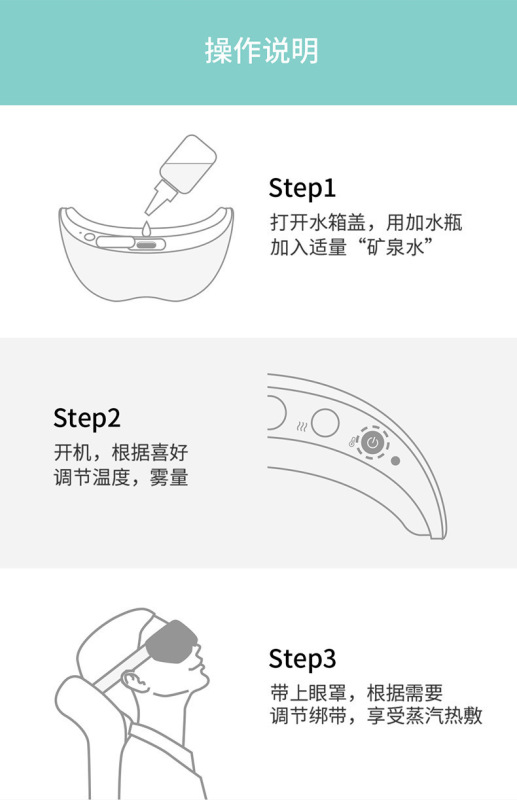 操作说明

Step1
打开水箱盖，用加水瓶加入适量“矿泉水”

Step2
开机，根据喜好调节温度，雾量

Step3
带上眼罩，根据需要调节绑带，享受蒸汽热敷