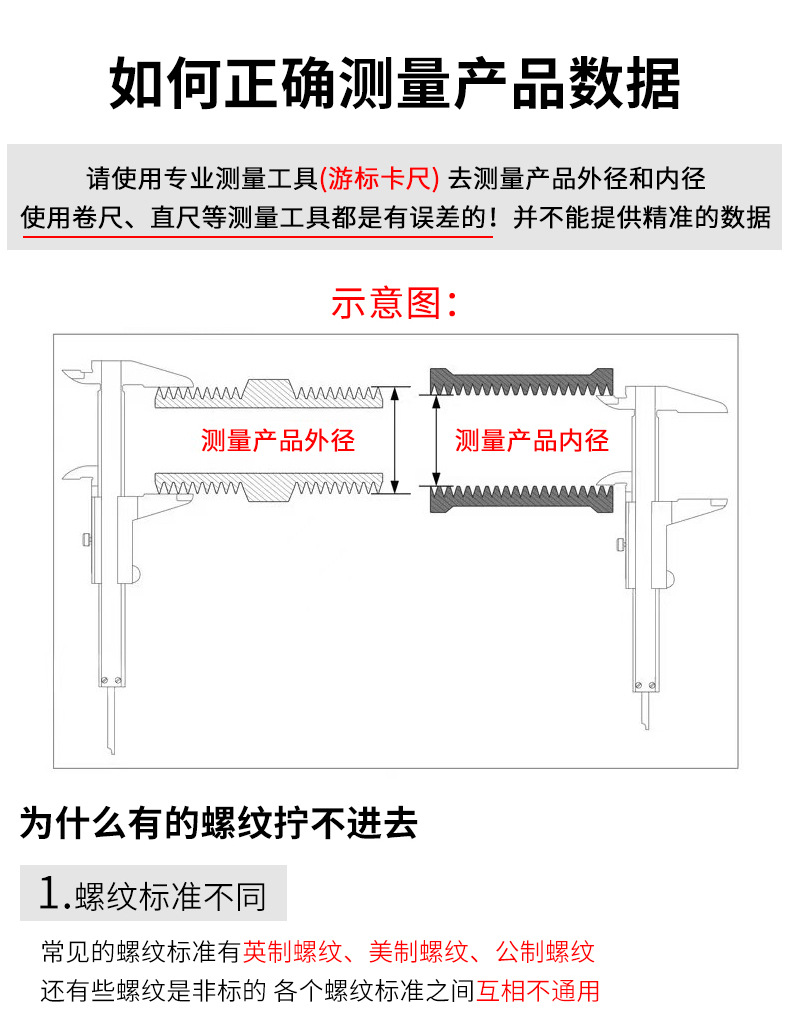 如何正确测量产品数据

请使用专业测量工具(游标卡尺) 去测量产品外径和内径
使用卷尺、直尺等测量工具都是有误差的！并不能提供精准的数据

示意图：

测量产品外径

测量产品内径

为什么有的螺纹拧不进去

1.螺纹标准不同

常见的螺纹标准有英制螺纹、美制螺纹、公制螺纹
还有些螺纹是非标的 各个螺纹标准之间互相不通用