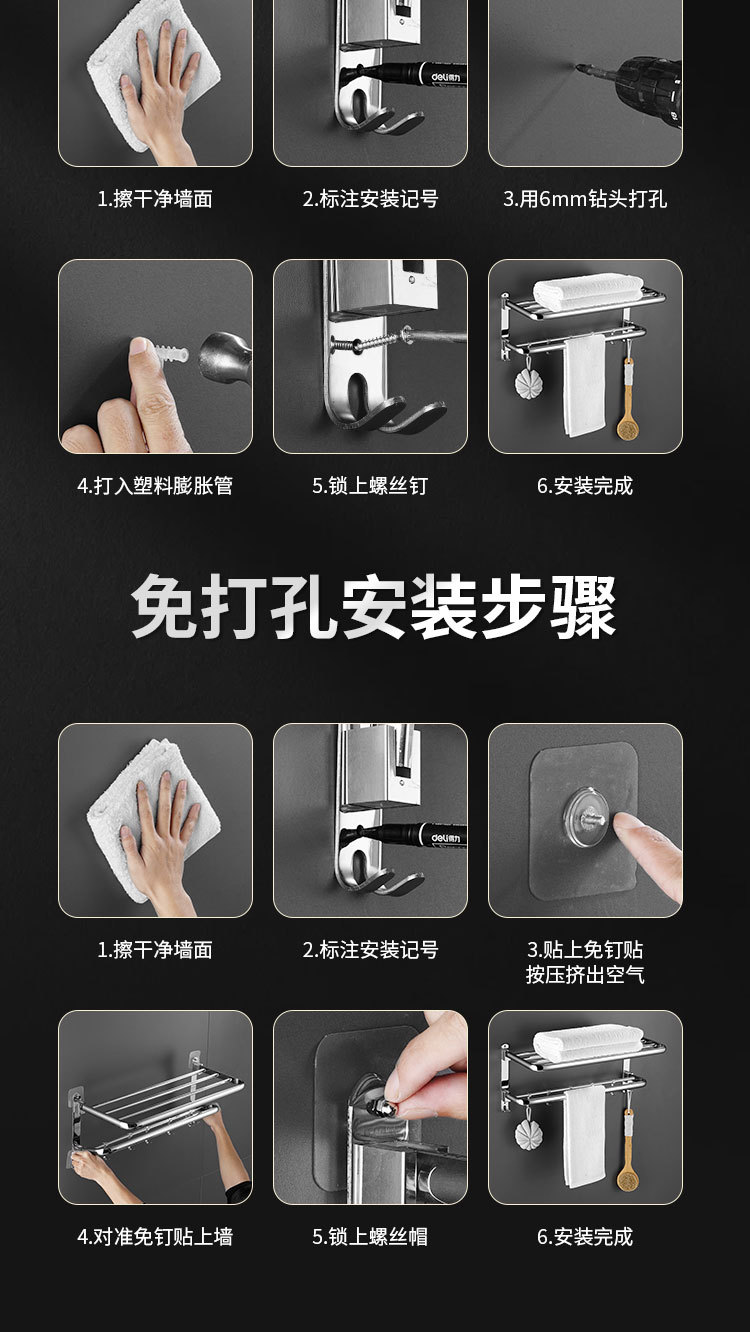 deli得力

1.擦干净墙面

2.标注安装记号

3.用6mm钻头打孔

4.打入塑料膨胀管

5.锁上螺丝钉

6.安装完成

免打孔安装步骤

deli得力

1.擦干净墙面

2.标注安装记号

3.贴上免钉贴
按压挤出空气

4.对准免钉贴上墙

5.锁上螺丝帽

6.安装完成