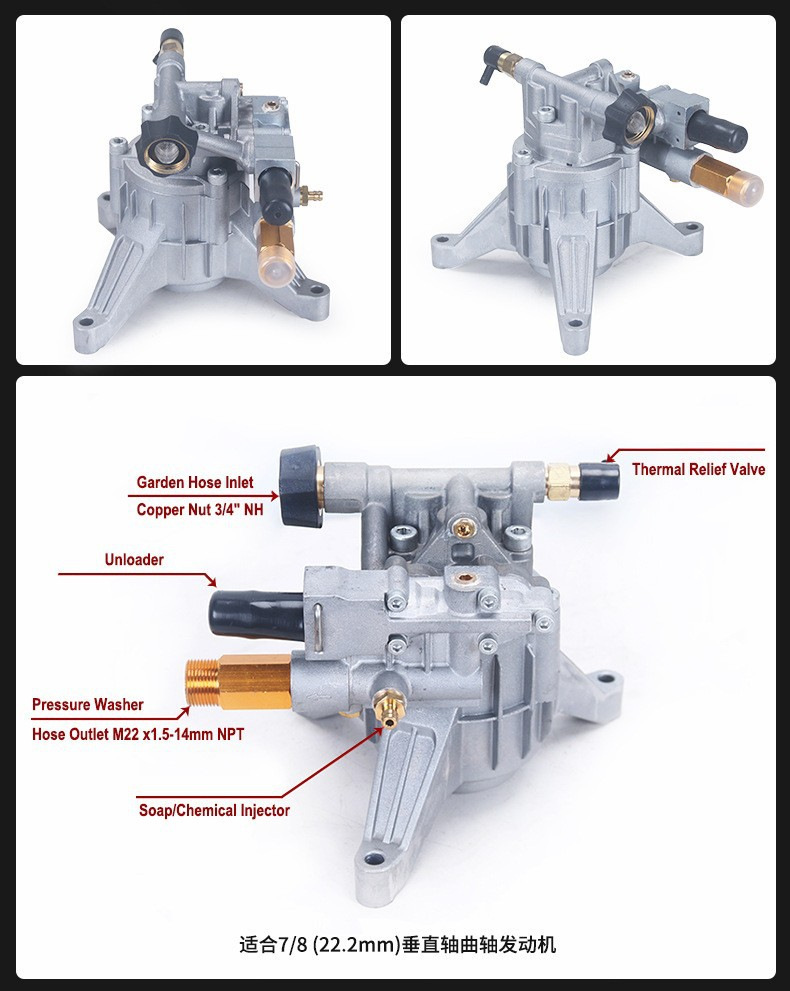 Garden Hose Inlet
Copper Nut 3/4" NH

Thermal Relief Valve

Unloader

Pressure Washer
Hose Outlet M22 x1.5-14mm NPT

Soap/Chemical Injector

适合7/8 (22.2mm)垂直轴曲轴发动机