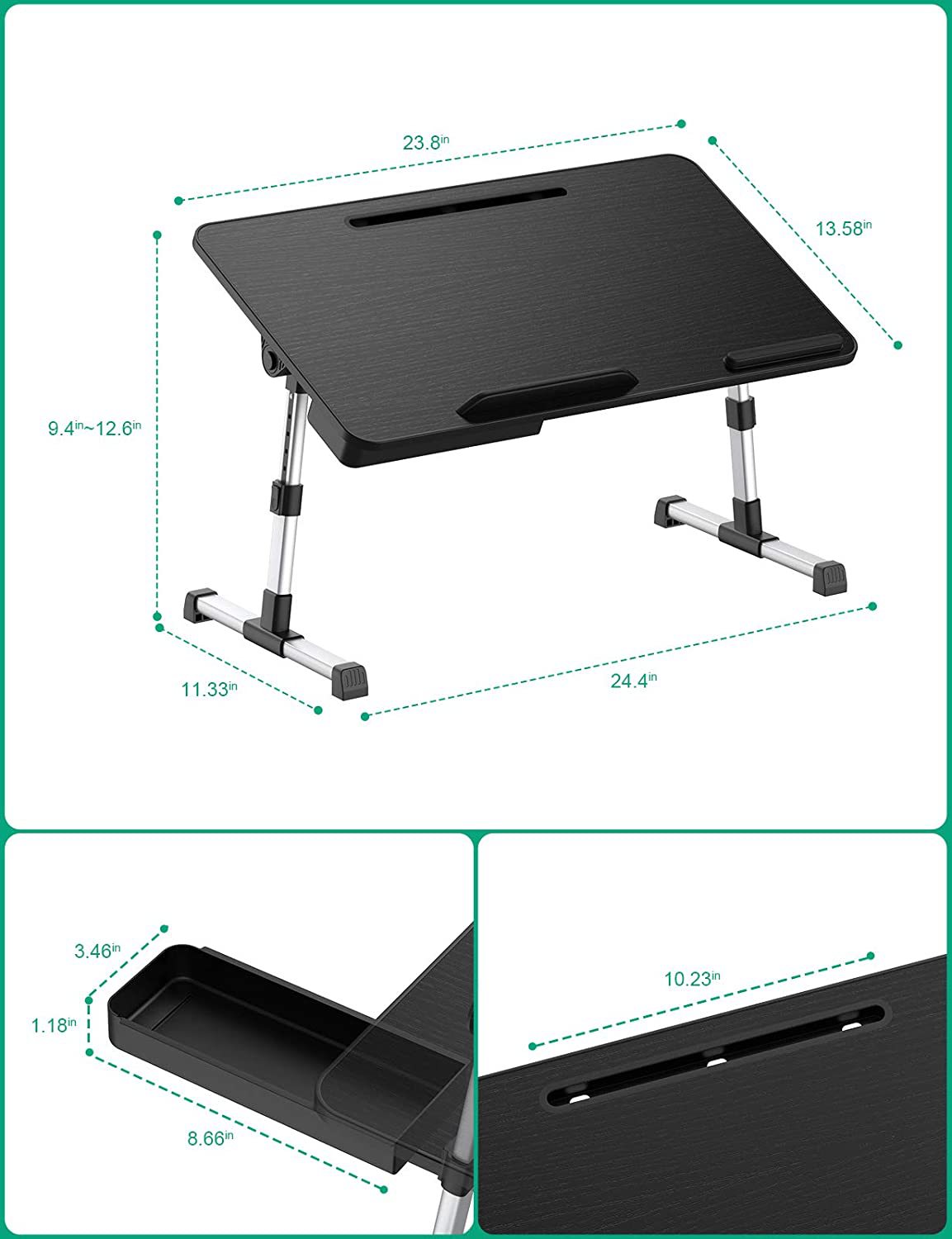 23.8in

13.58in

9.4in~12.6in

11.33in

24.4in

3.46in

1.18in

8.66in

10.23in