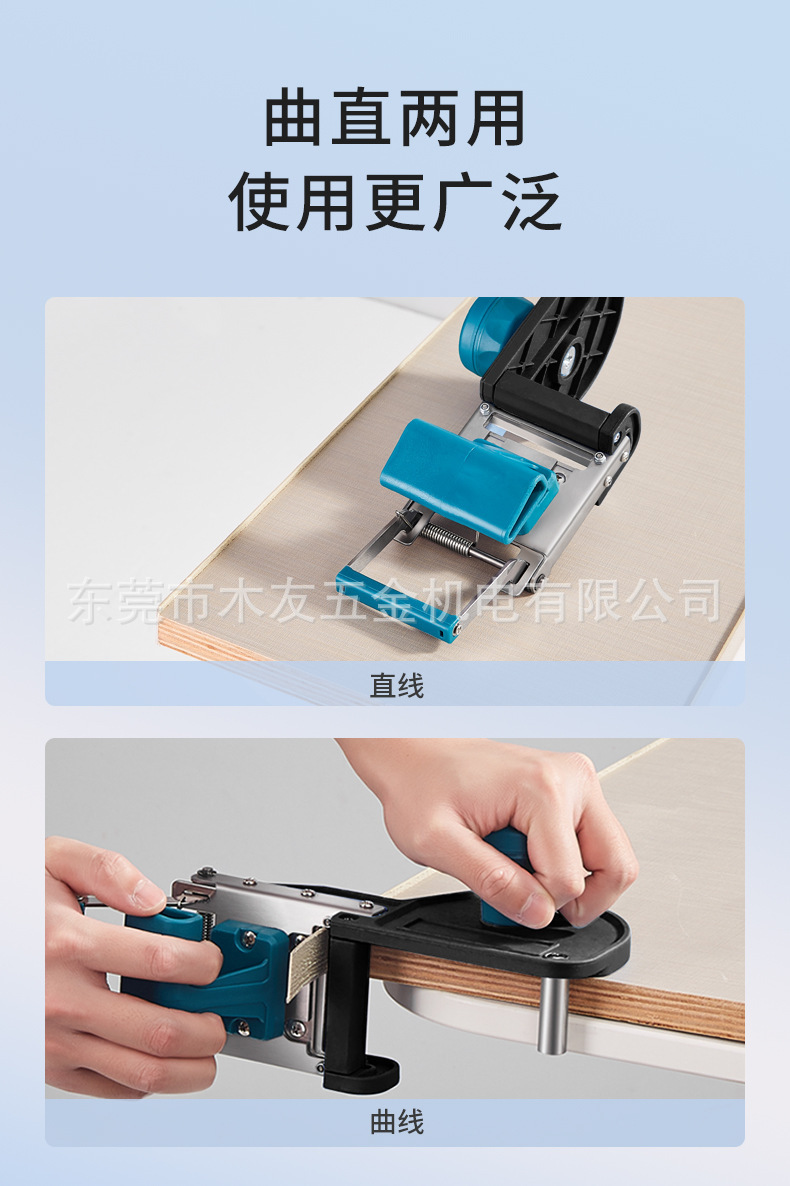 曲直两用
使用更广泛

东莞市木友五金机电有限公司

直线

曲线