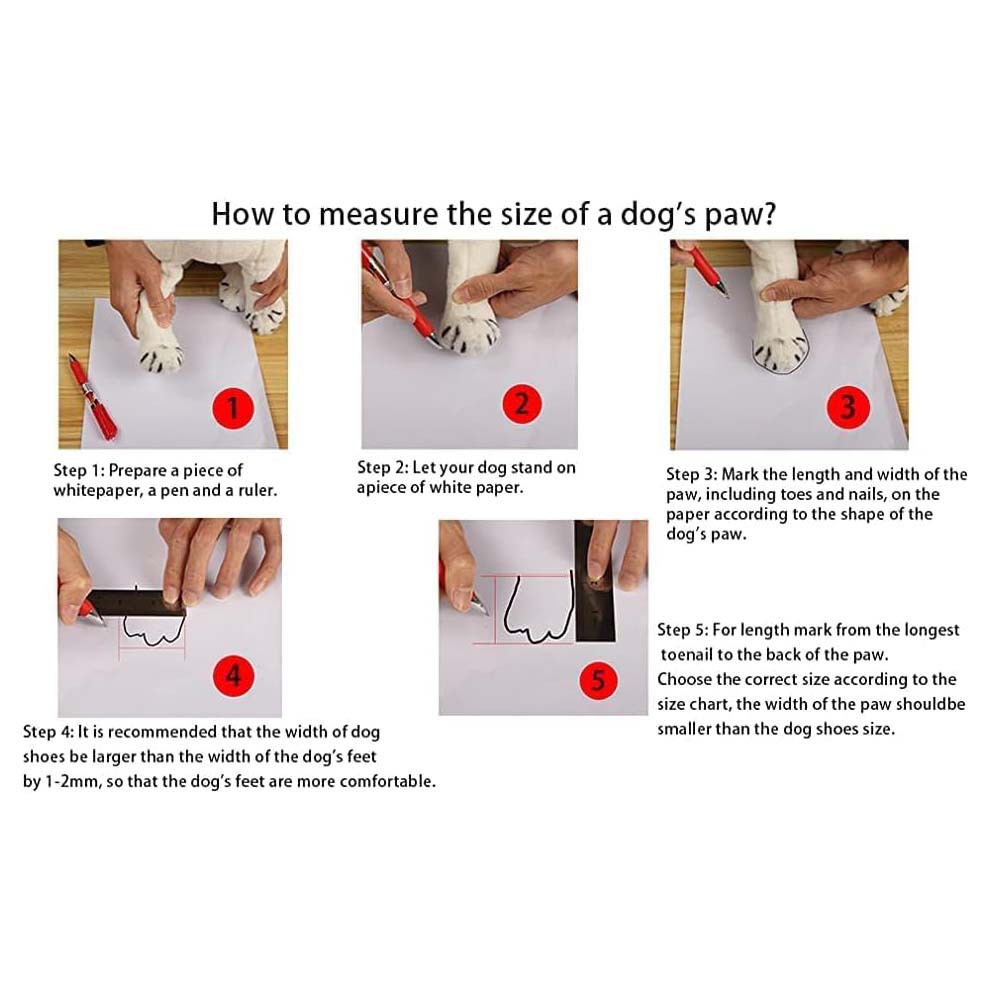 How to measure the size of a dog's paw?

1

Step 1: Prepare a piece of whitepaper, a pen and a ruler.

2

Step 2: Let your dog stand on apiece of white paper.

3

Step 3: Mark the length and width of the paw, including toes and nails, on the paper according to the shape of the dog's paw.

4

Step 4: It is recommended that the width of dog shoes be larger than the width of the dog's feet by 1-2mm, so that the dog's feet are more comfortable.

5

Step 5: For length mark from the longest toenail to the back of the paw.
Choose the correct size according to the size chart, the width of the paw shouldbe smaller than the dog shoes size.