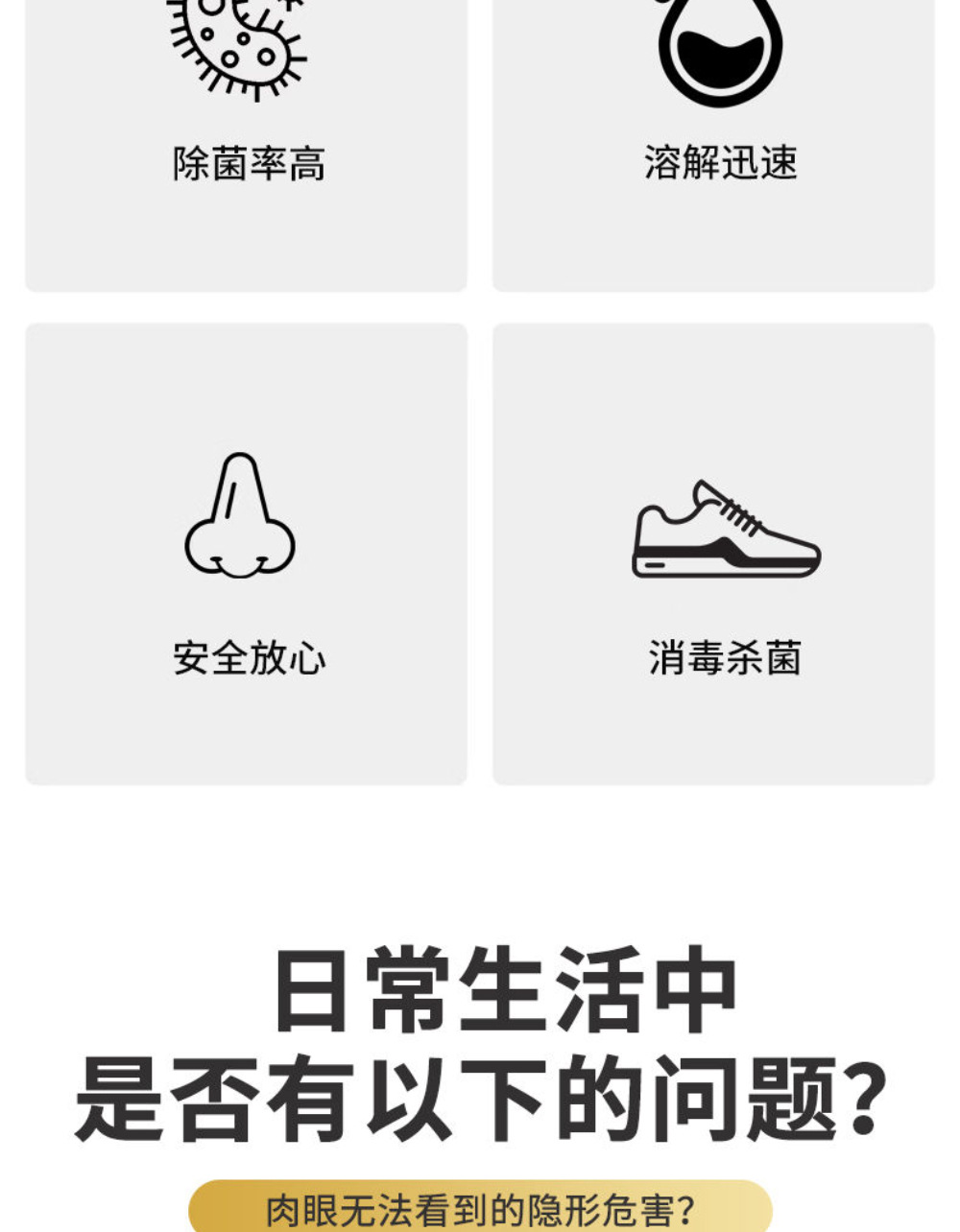 除菌率高

溶解迅速

安全放心

消毒杀菌

日常生活中
是否有以下的问题?

肉眼无法看到的隐形危害?