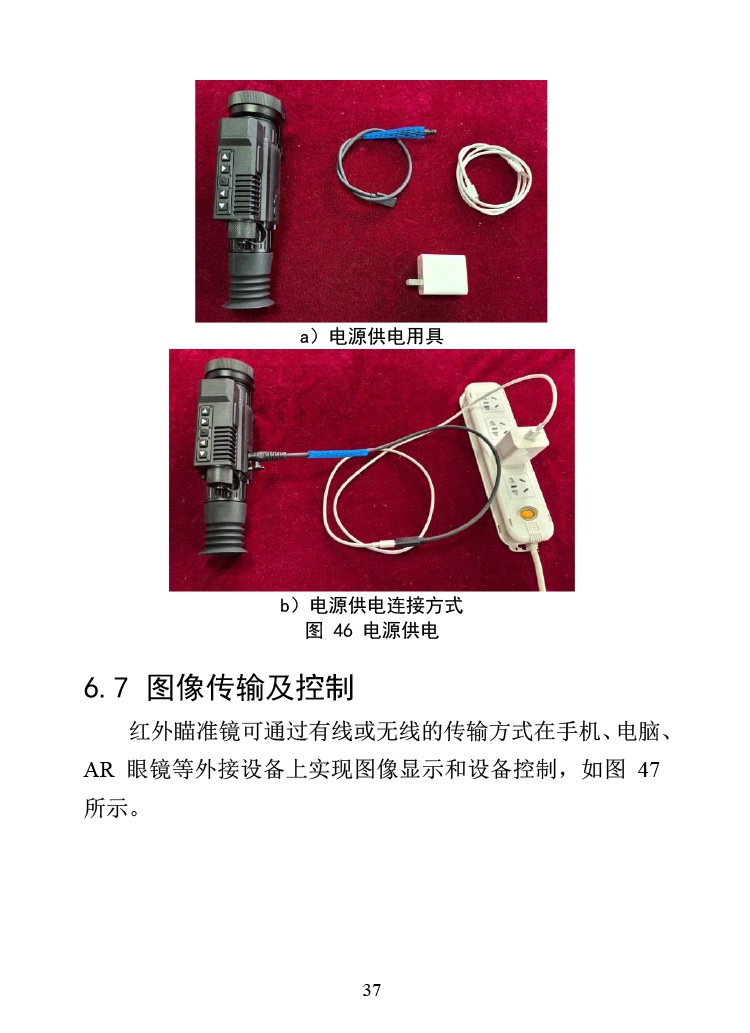 a）电源供电用具

b）电源供电连接方式

图 46 电源供电

6.7 图像传输及控制

红外瞄准镜可通过有线或无线的传输方式在手机、电脑、AR 眼镜等外接设备上实现图像显示和设备控制，如图 47 所示。

37