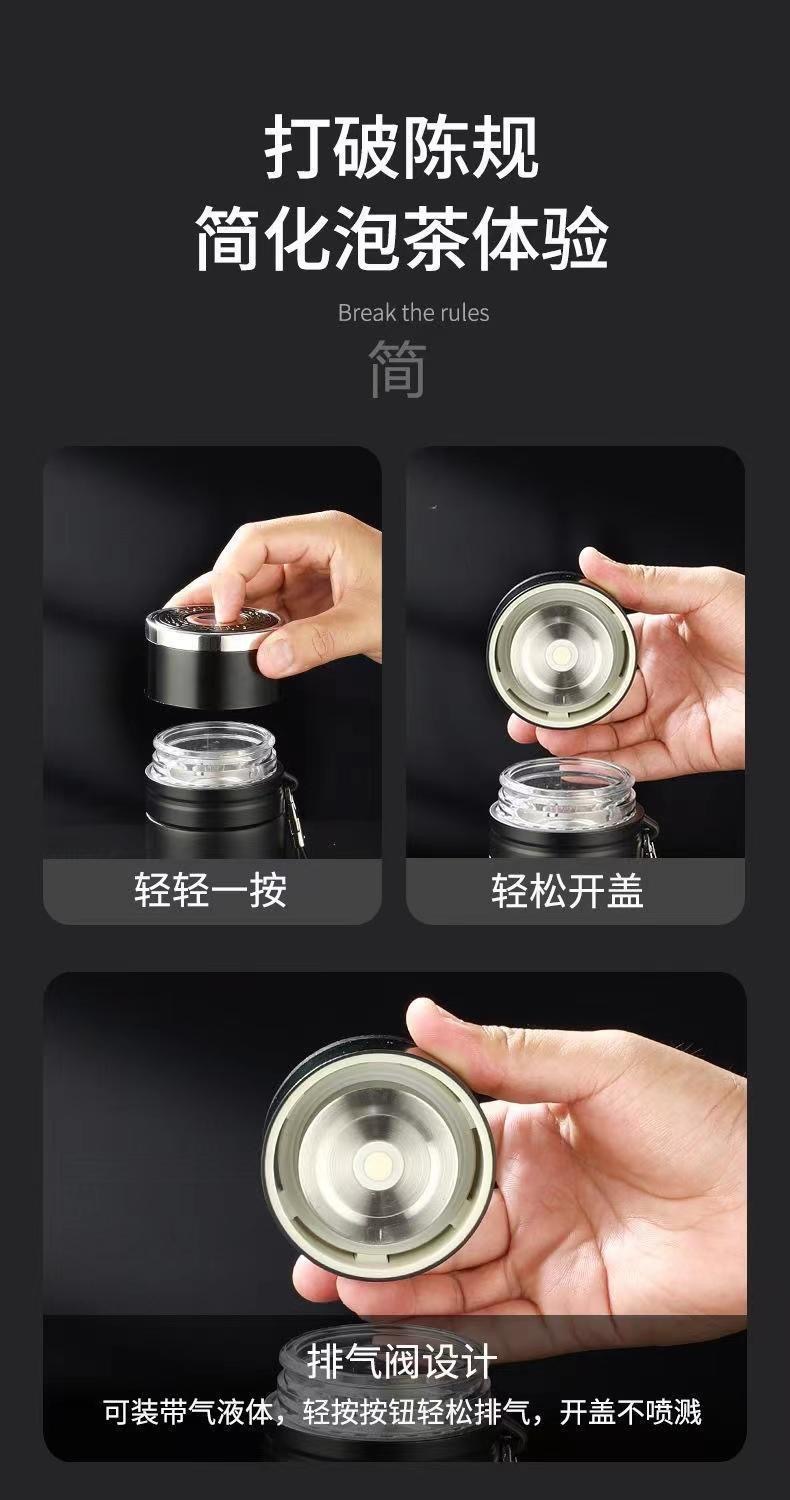 打破陈规
简化泡茶体验

Break the rules
简

轻轻一按

轻松开盖

排气阀设计
可装带气液体，轻按按钮轻松排气，开盖不喷溅