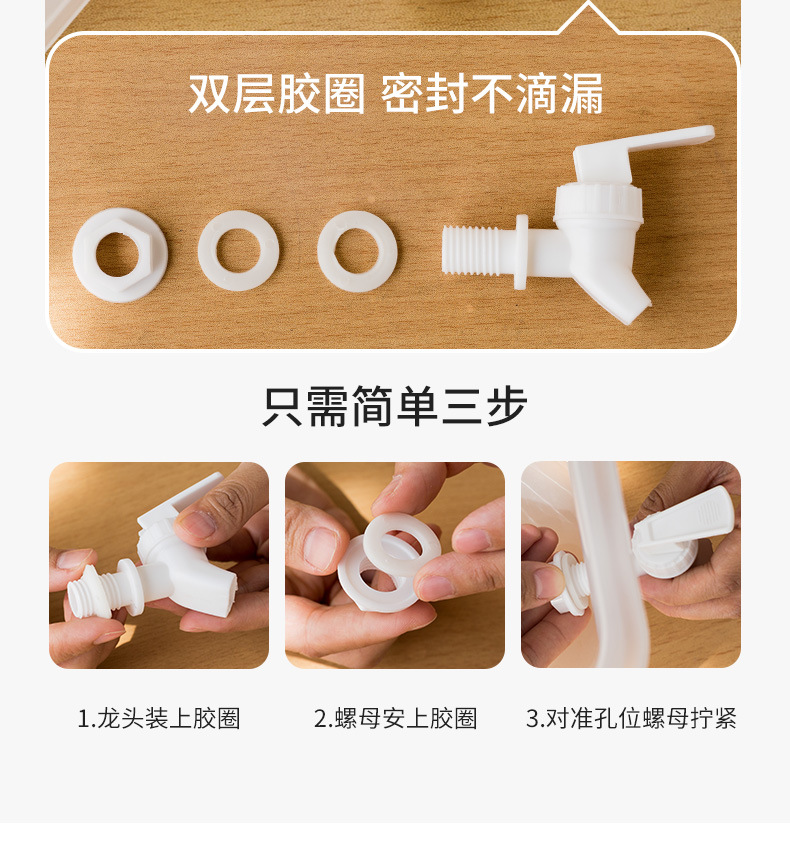 双层胶圈 密封不滴漏

只需简单三步

1.龙头装上胶圈

2.螺母安上胶圈

3.对准孔位螺母拧紧