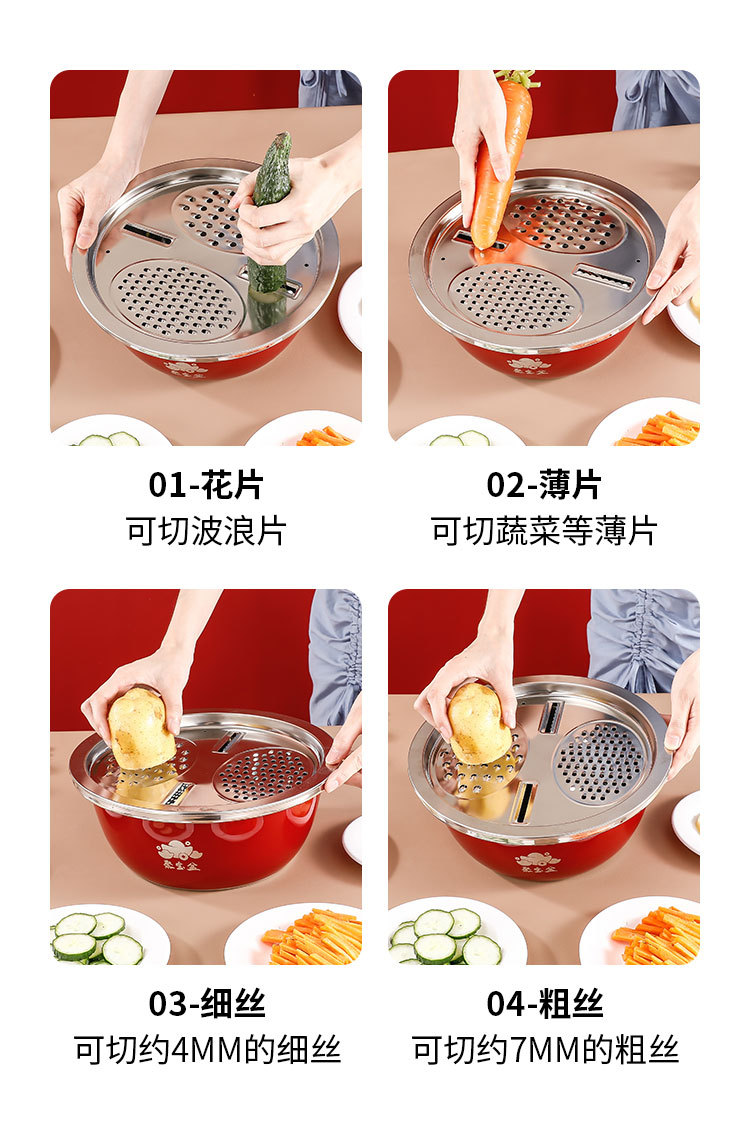 01-花片
可切波浪片

02-薄片
可切蔬菜等薄片

03-细丝
可切约4MM的细丝

04-粗丝
可切约7MM的粗丝