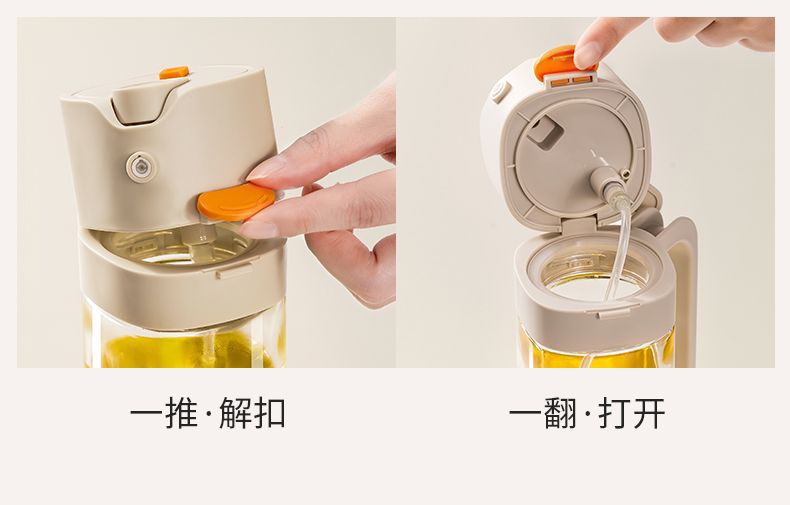 一推·解扣

一翻·打开