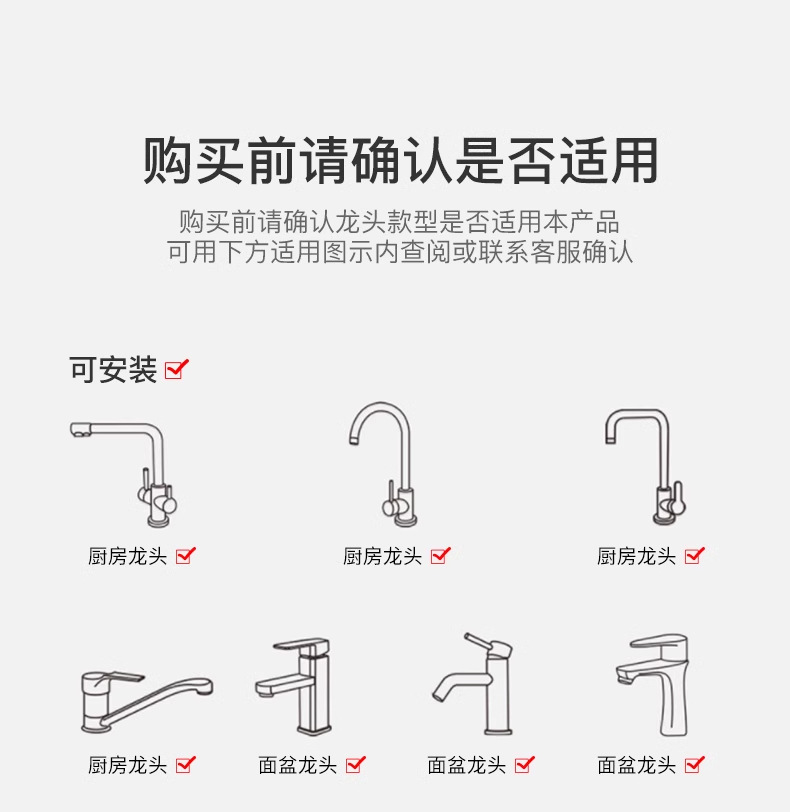 购买前请确认是否适用

购买前请确认龙头款型是否适用本产品
可用下方适用图示内查阅或联系客服确认

可安装

厨房龙头

厨房龙头

厨房龙头

厨房龙头

面盆龙头

面盆龙头

面盆龙头