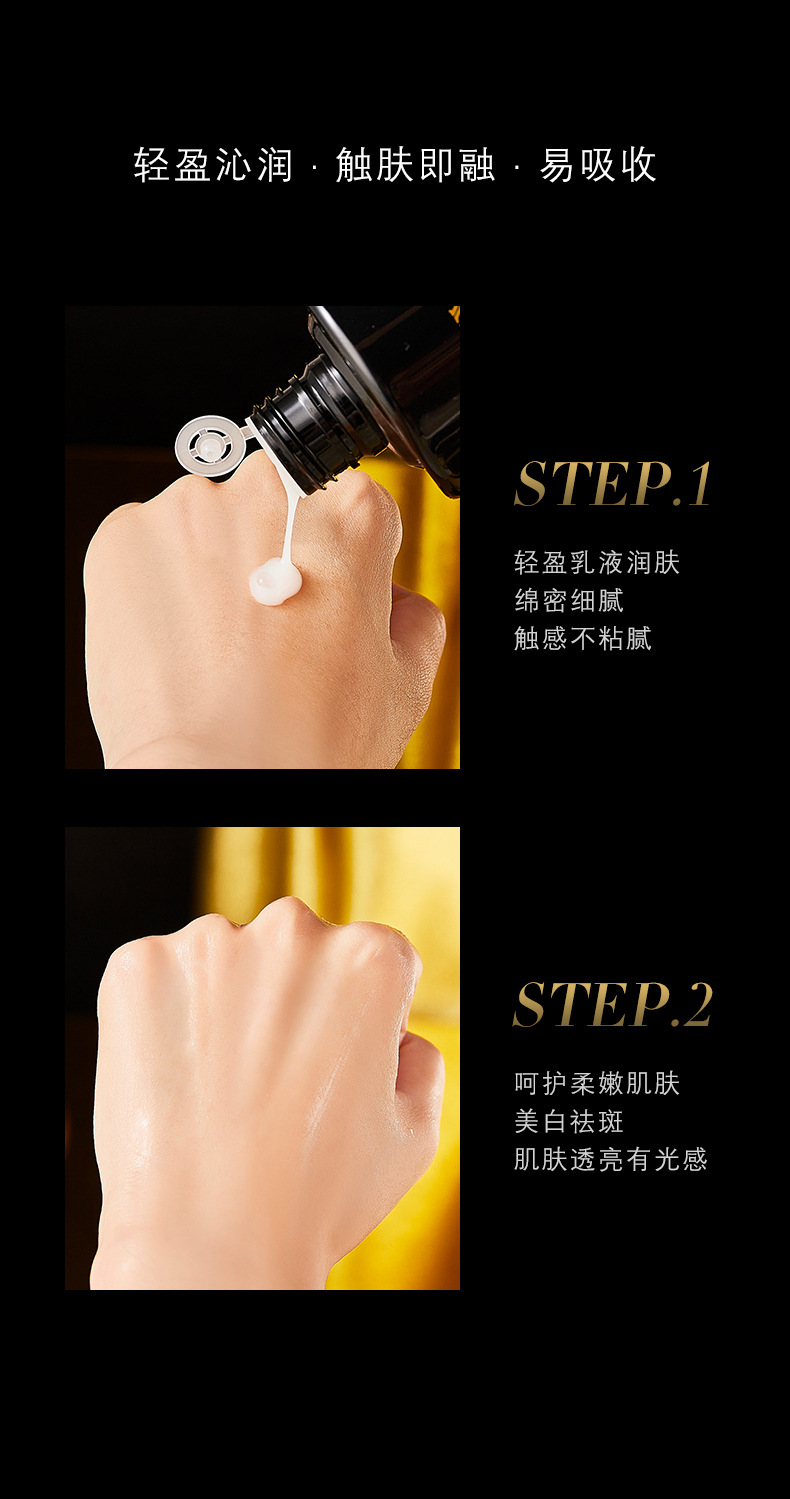 轻盈沁润 · 触肤即融 · 易吸收

STEP.1

轻盈乳液润肤
绵密细腻
触感不粘腻

STEP.2

呵护柔嫩肌肤
美白祛斑
肌肤透亮有光感