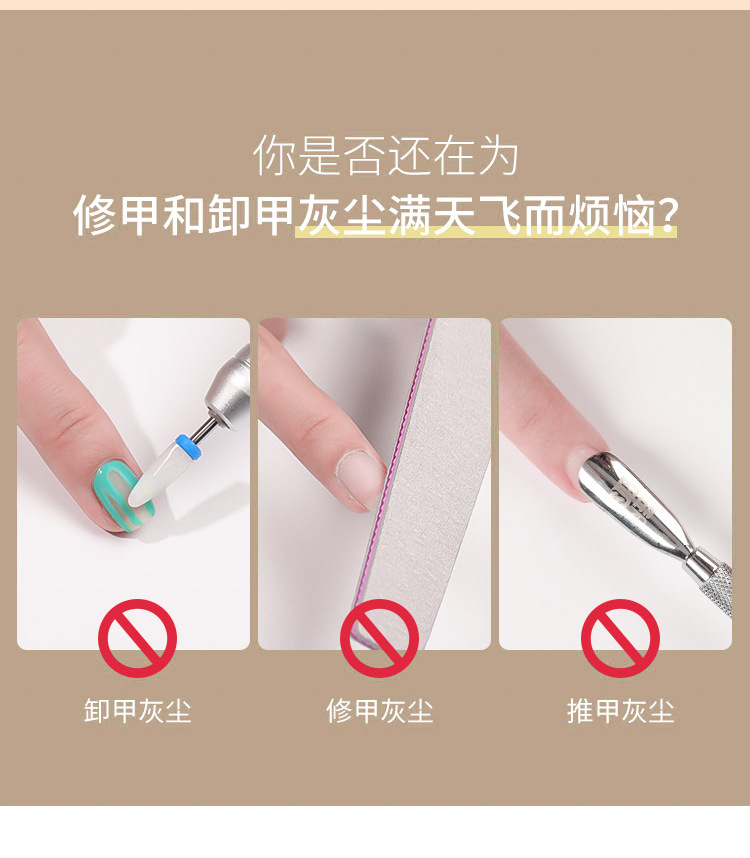 你是否还在为
修甲和卸甲灰尘满天飞而烦恼?

卸甲灰尘

修甲灰尘

推甲灰尘