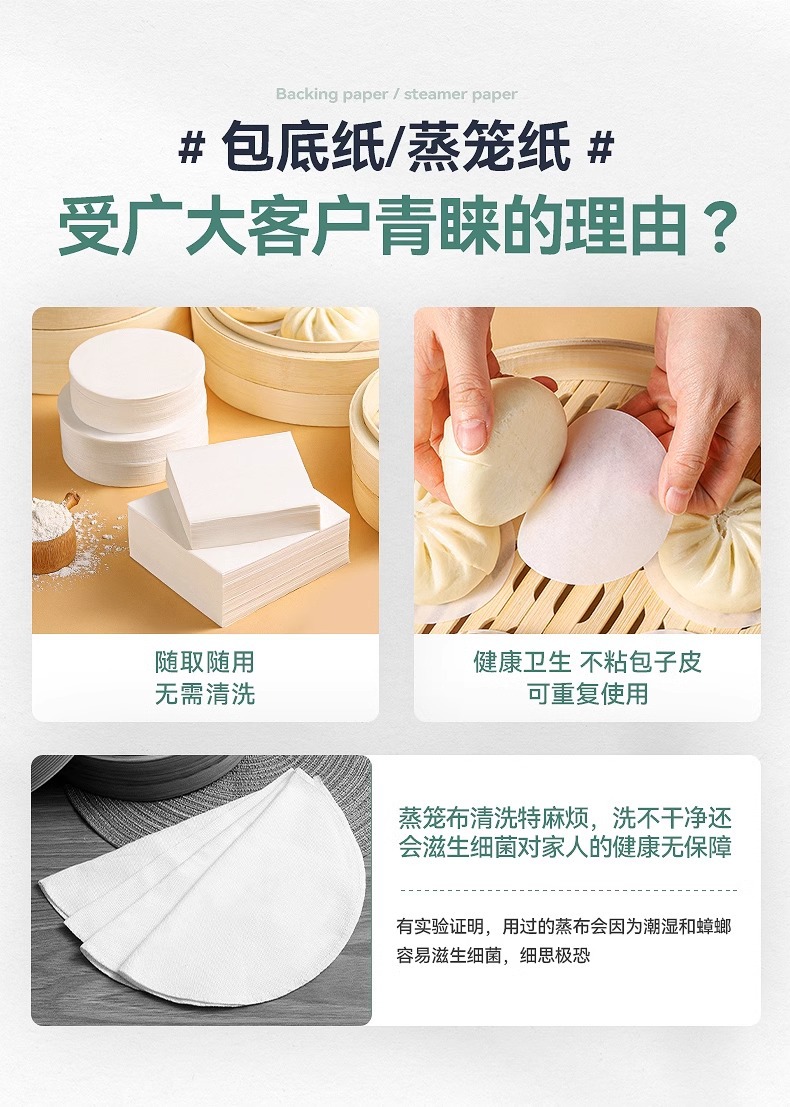 Backing paper / steamer paper

# 包底纸/蒸笼纸 #

受广大客户青睐的理由？

随取随用
无需清洗

健康卫生 不粘包子皮
可重复使用

蒸笼布清洗特麻烦，洗不干净还会滋生细菌对家人的健康无保障

有实验证明，用过的蒸布会因为潮湿和蟑螂容易滋生细菌，细思极恐