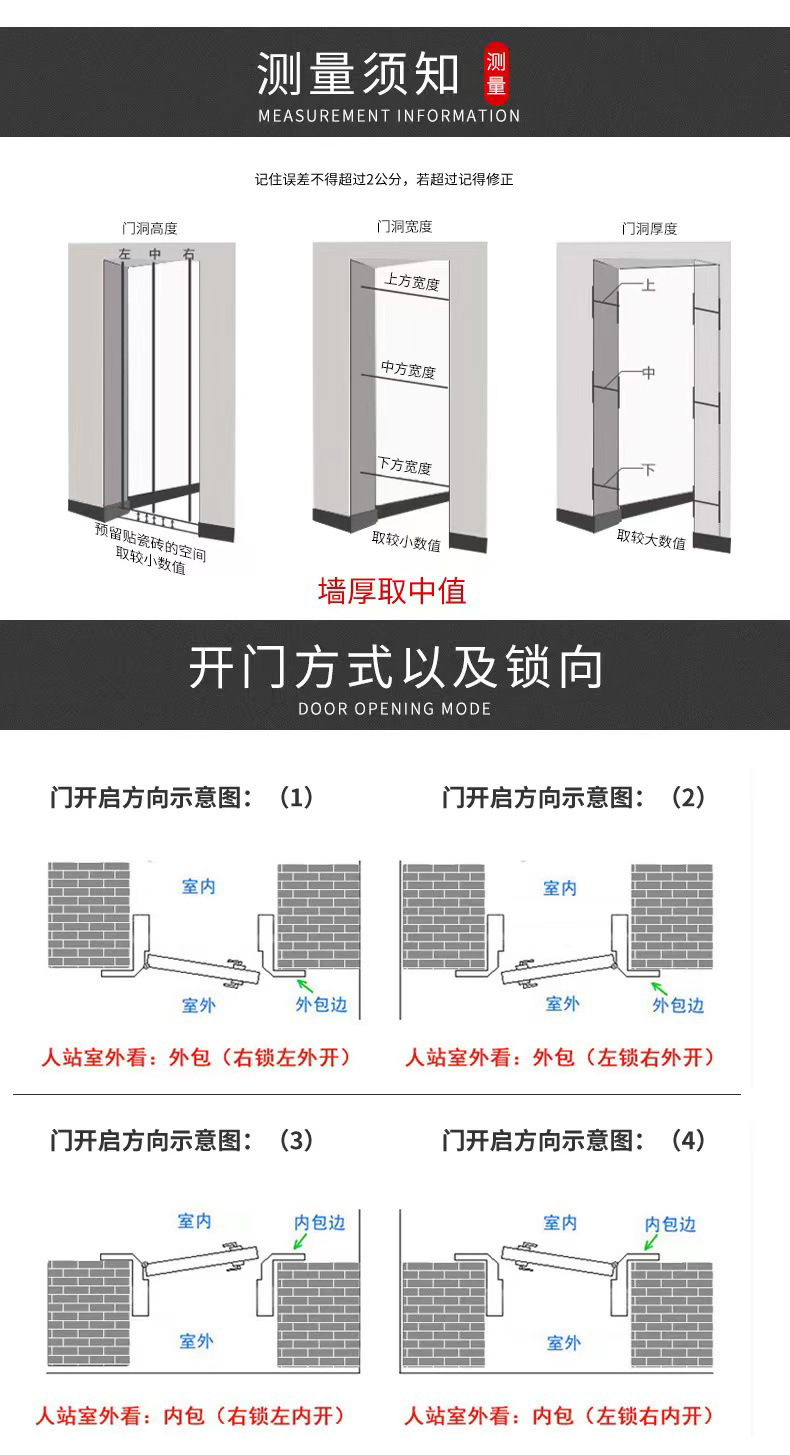 测量须知 测量
MEASUREMENT INFORMATION

记住误差不得超过2公分，若超过记得修正

门洞高度
左 中 右
预留贴瓷砖的空间
取较小数值

门洞宽度
上方宽度
中方宽度
下方宽度
取较小数值

门洞厚度
上
中
下
取较大数值

墙厚取中值

开门方式以及锁向
DOOR OPENING MODE

门开启方向示意图：（1）
室内
室外
外包边
人站室外看：外包（右锁左外开）

门开启方向示意图：（2）
室内
室外
外包边
人站室外看：外包（左锁右外开）

门开启方向示意图：（3）
室内
内包边
室外
人站室外看：内包（右锁左内开）

门开启方向示意图：（4）
室内
内包边
室外
人站室外看：内包（左锁右内开）