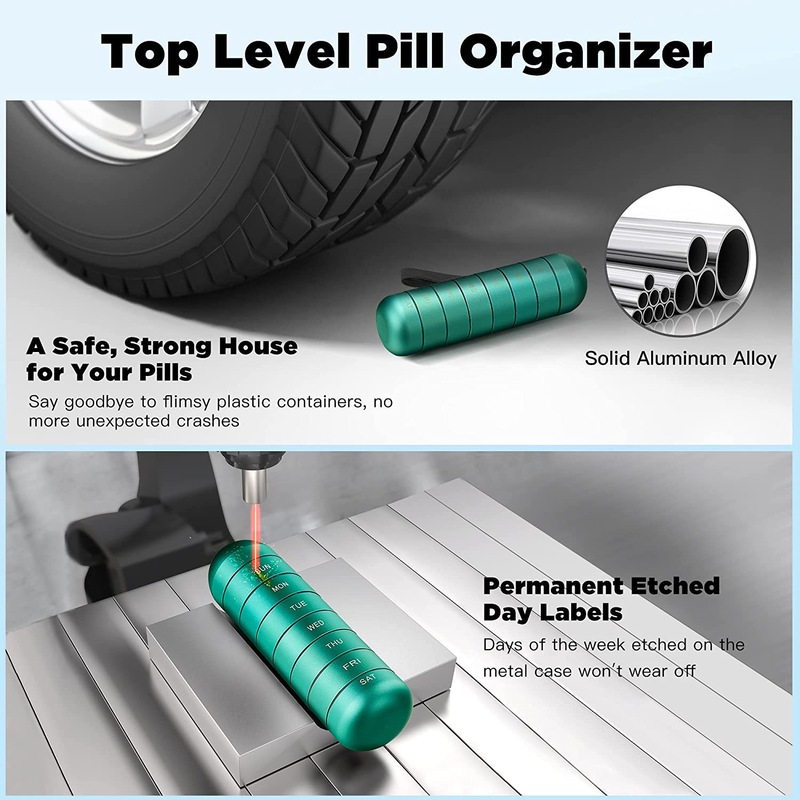 Top Level Pill Organizer

A Safe, Strong House for Your Pills

Say goodbye to flimsy plastic containers, no more unexpected crashes

Solid Aluminum Alloy

SUN
MON
TUE
WED
THU
FRI
SAT

Permanent Etched Day Labels

Days of the week etched on the metal case won't wear off