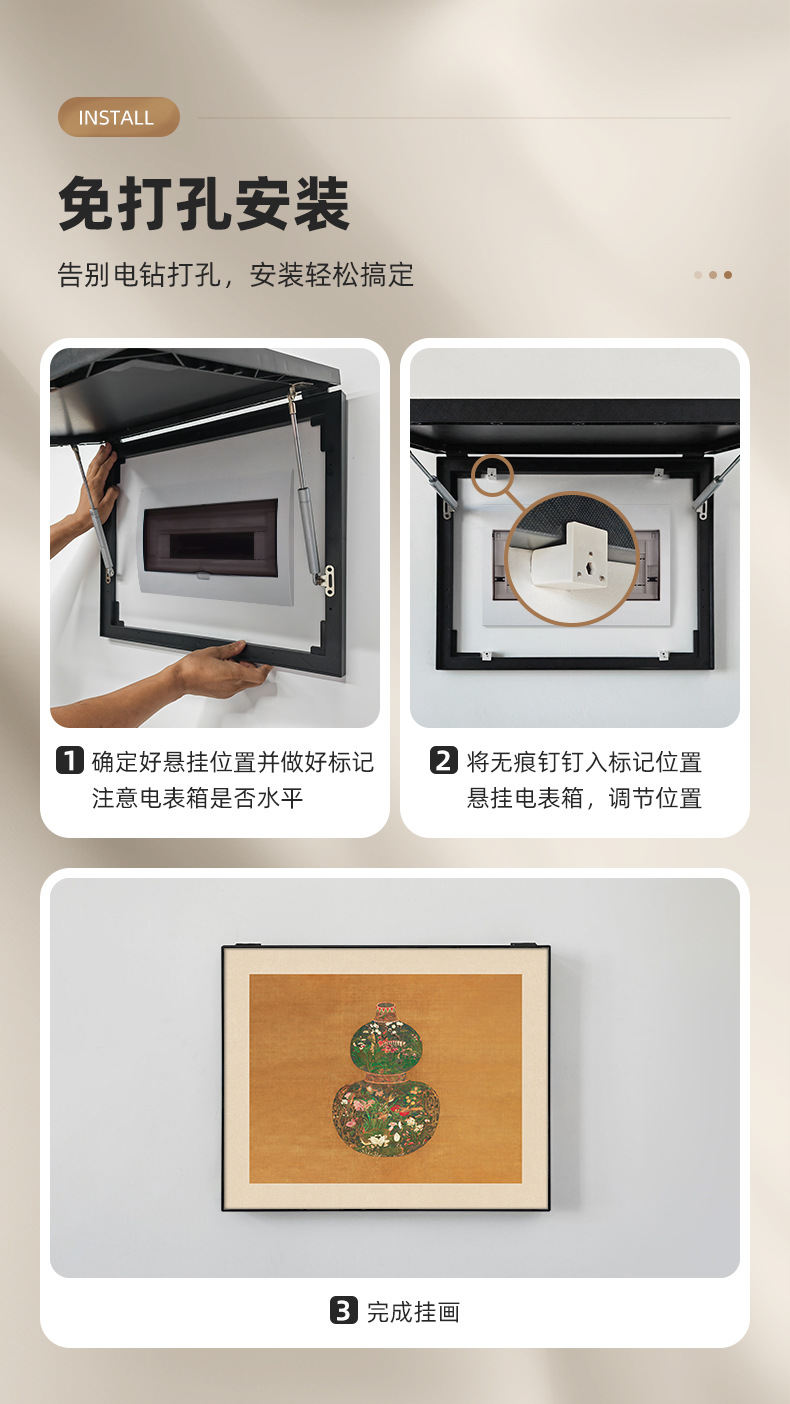 INSTALL

免打孔安装

告别电钻打孔，安装轻松搞定

1 确定好悬挂位置并做好标记
注意电表箱是否水平

2 将无痕钉钉入标记位置
悬挂电表箱，调节位置

3 完成挂画