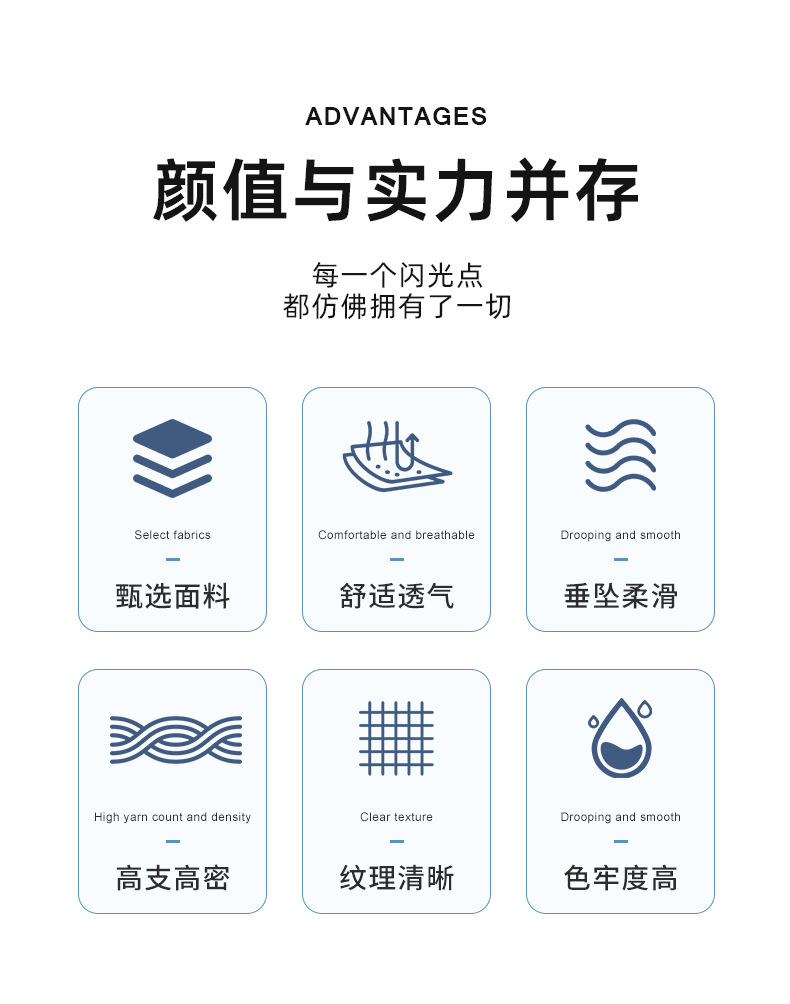 ADVANTAGES

颜值与实力并存

每一个闪光点
都仿佛拥有了一切

Select fabrics
-
甄选面料

Comfortable and breathable
-
舒适透气

Drooping and smooth
-
垂坠柔滑

High yarn count and density
-
高支高密

Clear texture
-
纹理清晰

Drooping and smooth
-
色牢度高