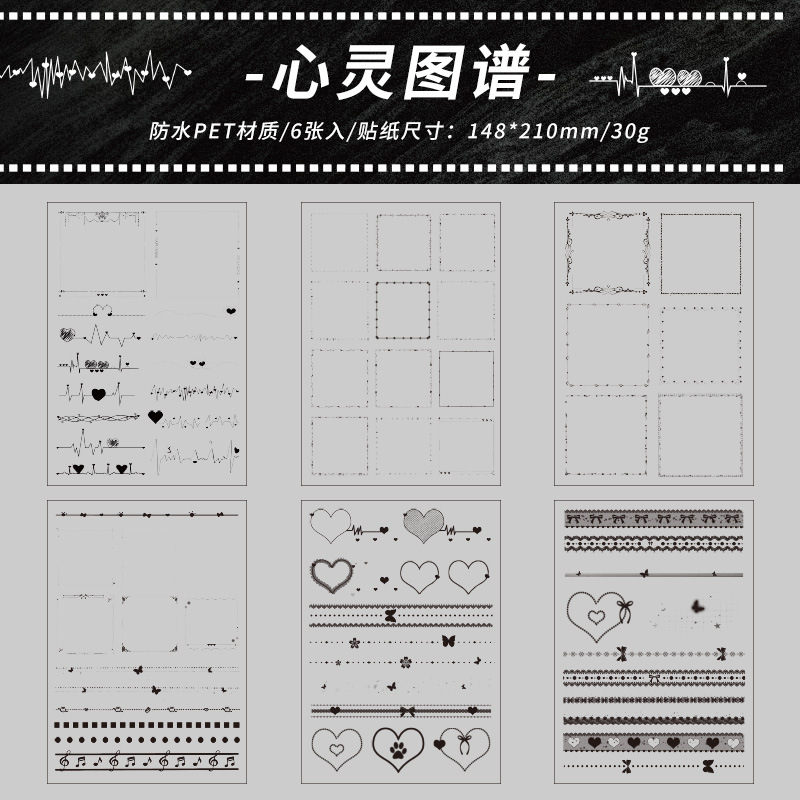 -心灵图谱-

防水PET材质/6张入/贴纸尺寸：148*210mm/30g