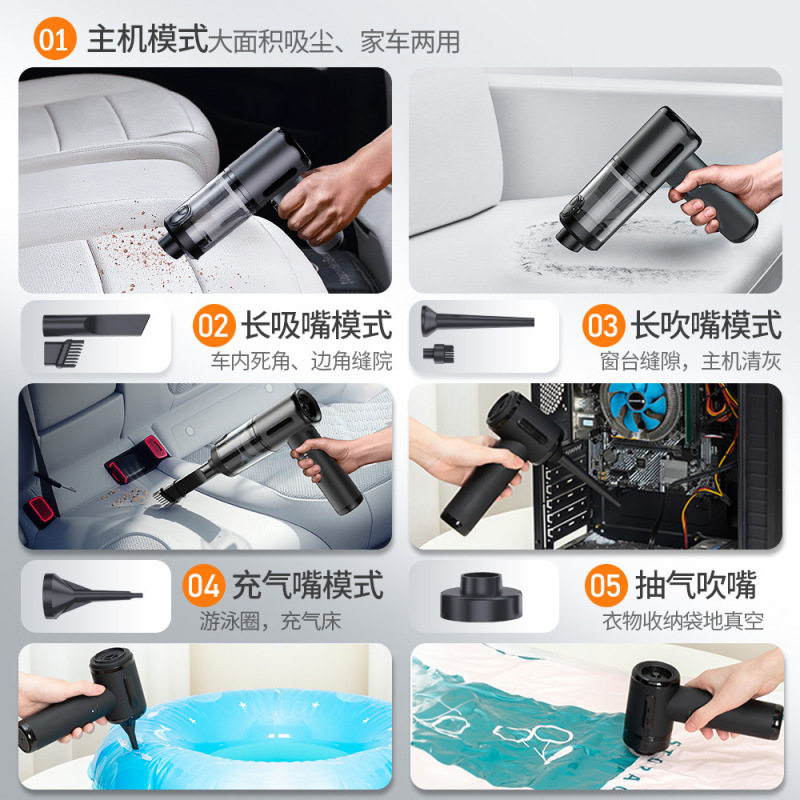 01 主机模式大面积吸尘、家车两用

02 长吸嘴模式
车内死角、边角缝院

03 长吹嘴模式
窗台缝隙，主机清灰

04 充气嘴模式
游泳圈，充气床

05 抽气吹嘴
衣物收纳袋地真空