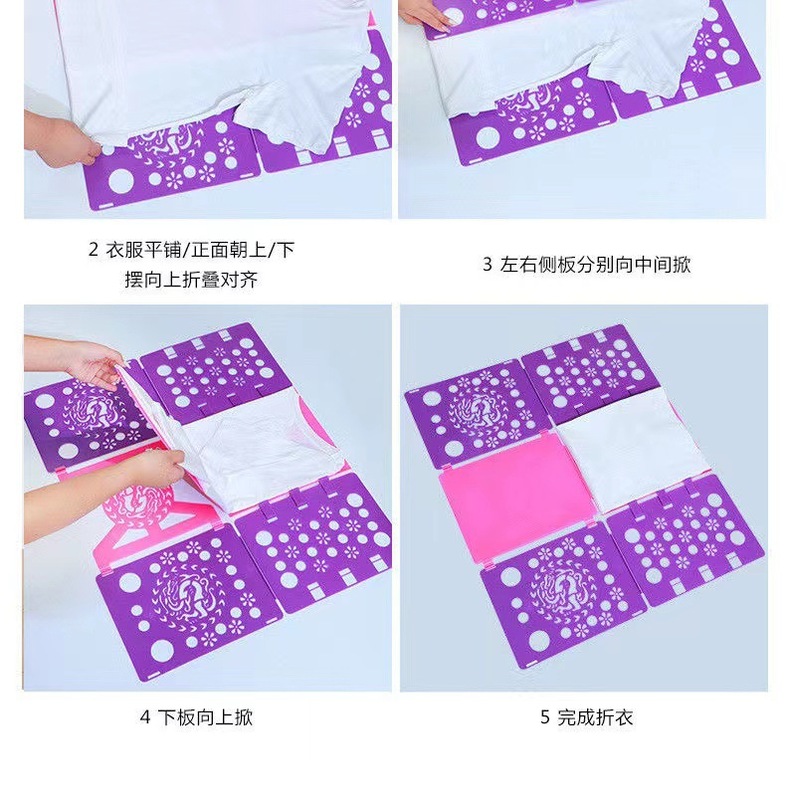 2 衣服平铺/正面朝上/下摆向上折叠对齐

3 左右侧板分别向中间掀

4 下板向上掀

5 完成折衣