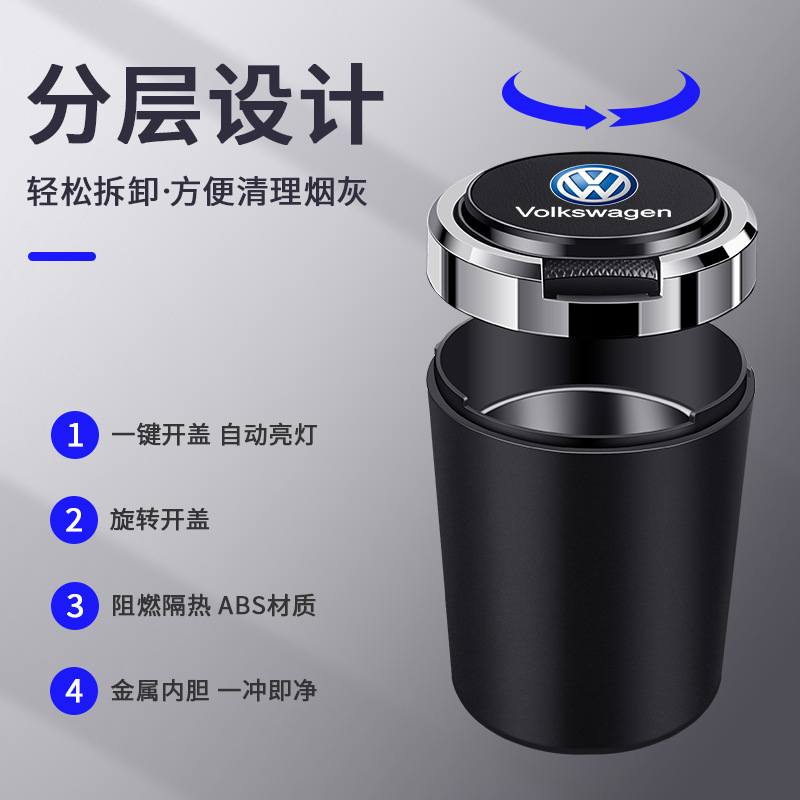 分层设计

轻松拆卸·方便清理烟灰

Volkswagen

1 一键开盖 自动亮灯

2 旋转开盖

3 阻燃隔热 ABS材质

4 金属内胆 一冲即净