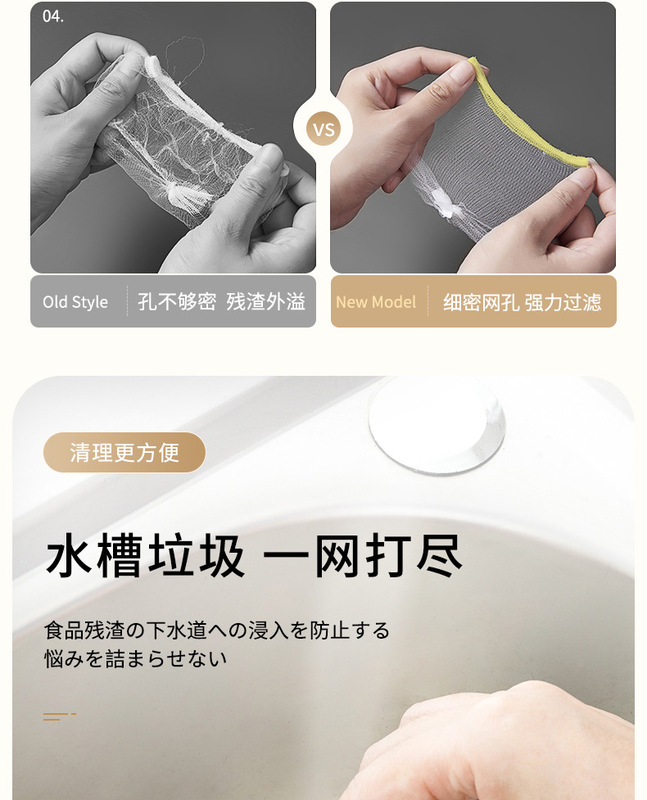 04.

VS

Old Style 孔不够密 残渣外溢

New Model 细密网孔 强力过滤

清理更方便

水槽垃圾 一网打尽

食品残渣の下水道への浸入を防止する
悩みを詰まらせない