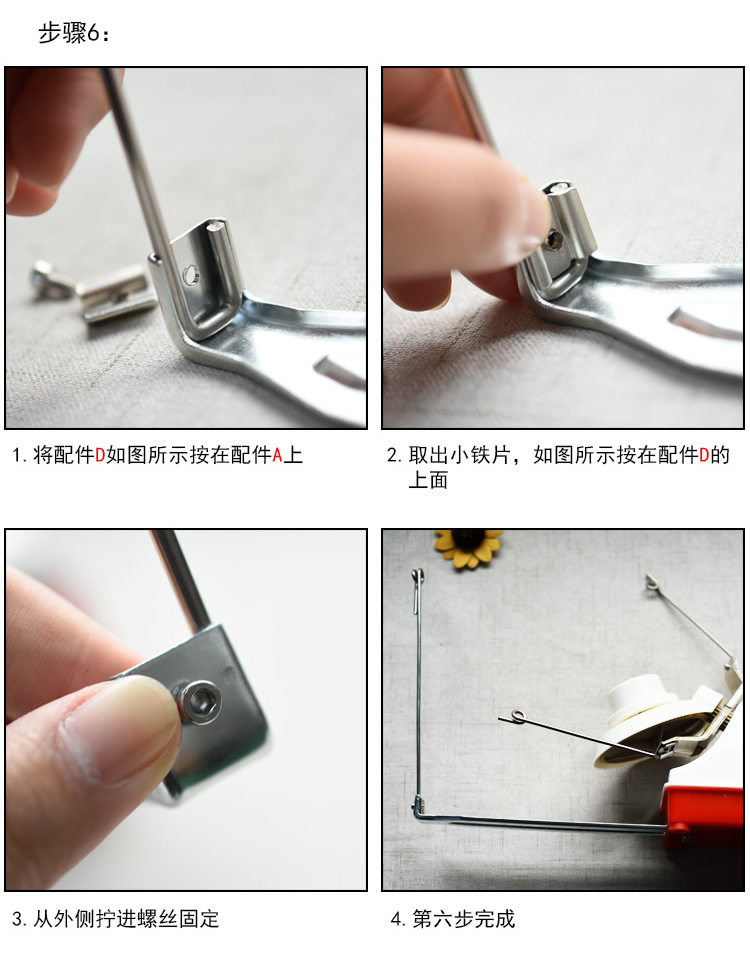 步骤6：

1. 将配件D如图所示按在配件A上

2. 取出小铁片，如图所示按在配件D的上面

3. 从外侧拧进螺丝固定

4. 第六步完成