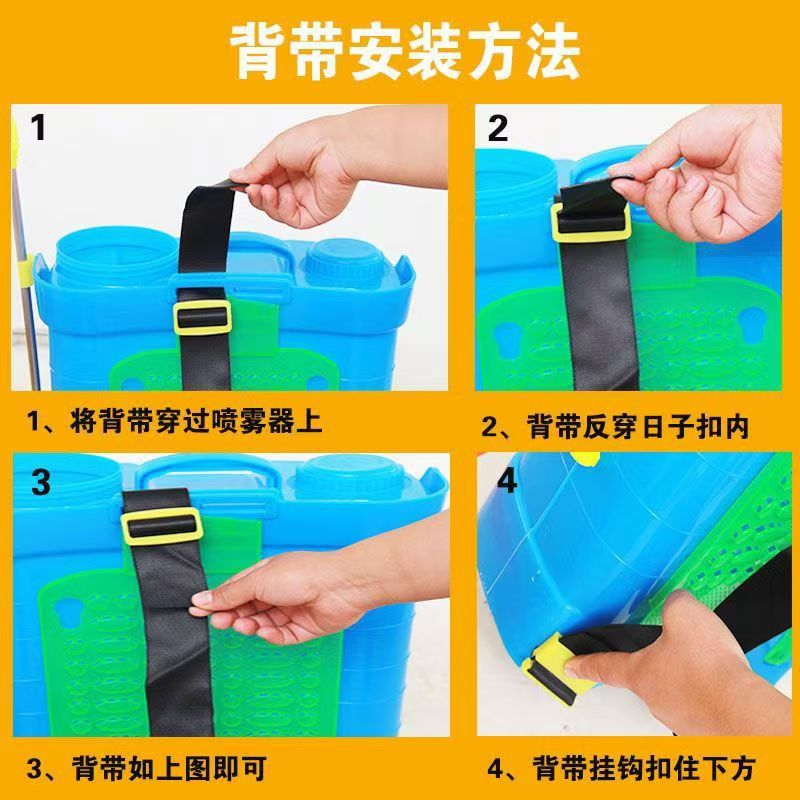 背带安装方法

1

1、将背带穿过喷雾器上

2

2、背带反穿日子扣内

3

3、背带如上图即可

4

4、背带挂钩扣住下方