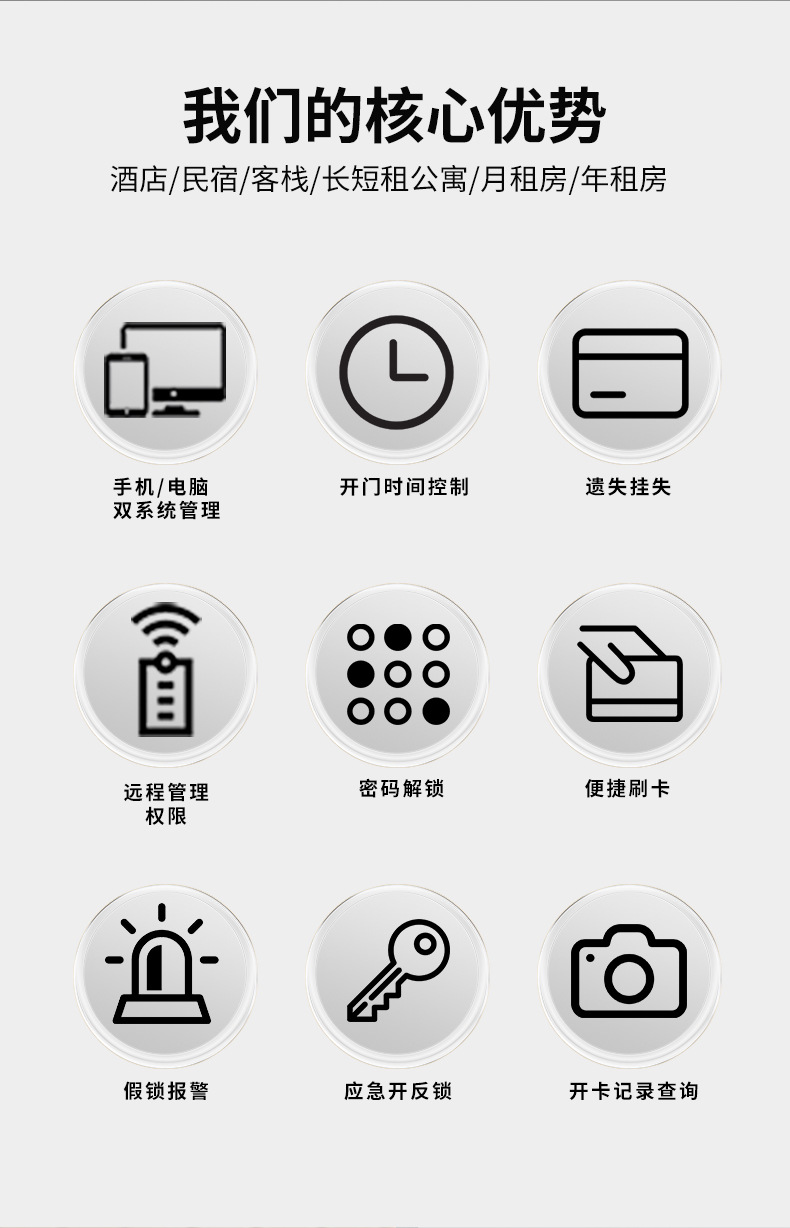 我们的核心优势

酒店/民宿/客栈/长短租公寓/月租房/年租房

手机/电脑
双系统管理

开门时间控制

遗失挂失

远程管理
权限

密码解锁

便捷刷卡

假锁报警

应急开反锁

开卡记录查询