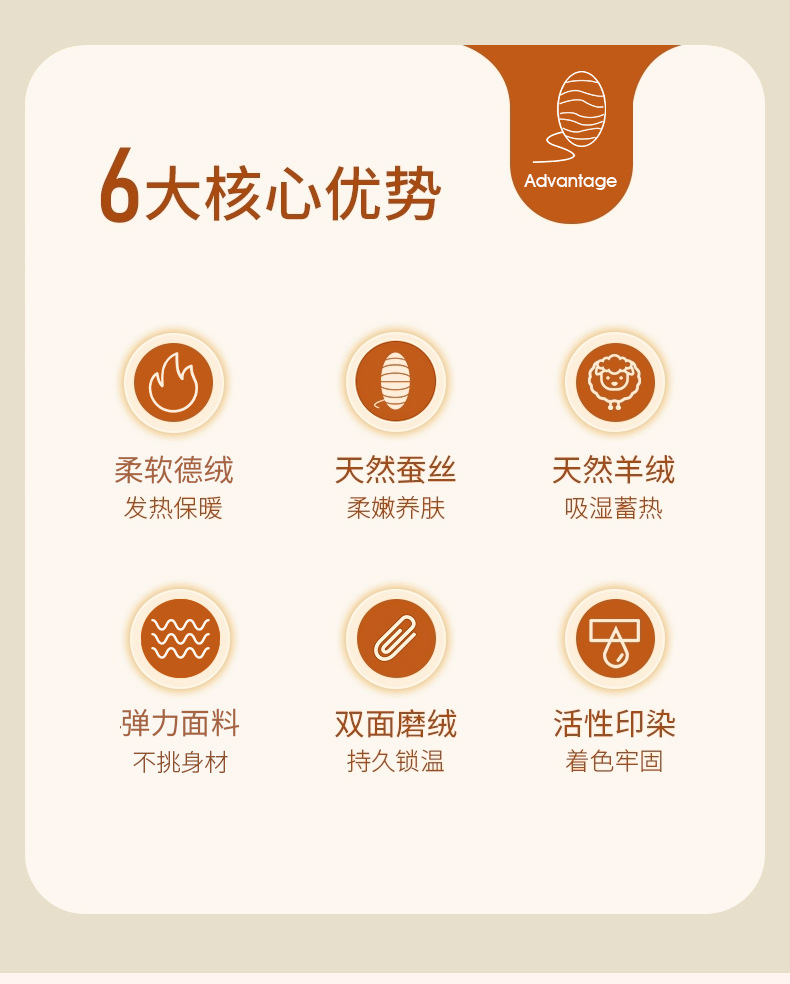 6大核心优势

Advantage

柔软德绒
发热保暖

天然蚕丝
柔嫩养肤

天然羊绒
吸湿蓄热

弹力面料
不挑身材

双面磨绒
持久锁温

活性印染
着色牢固