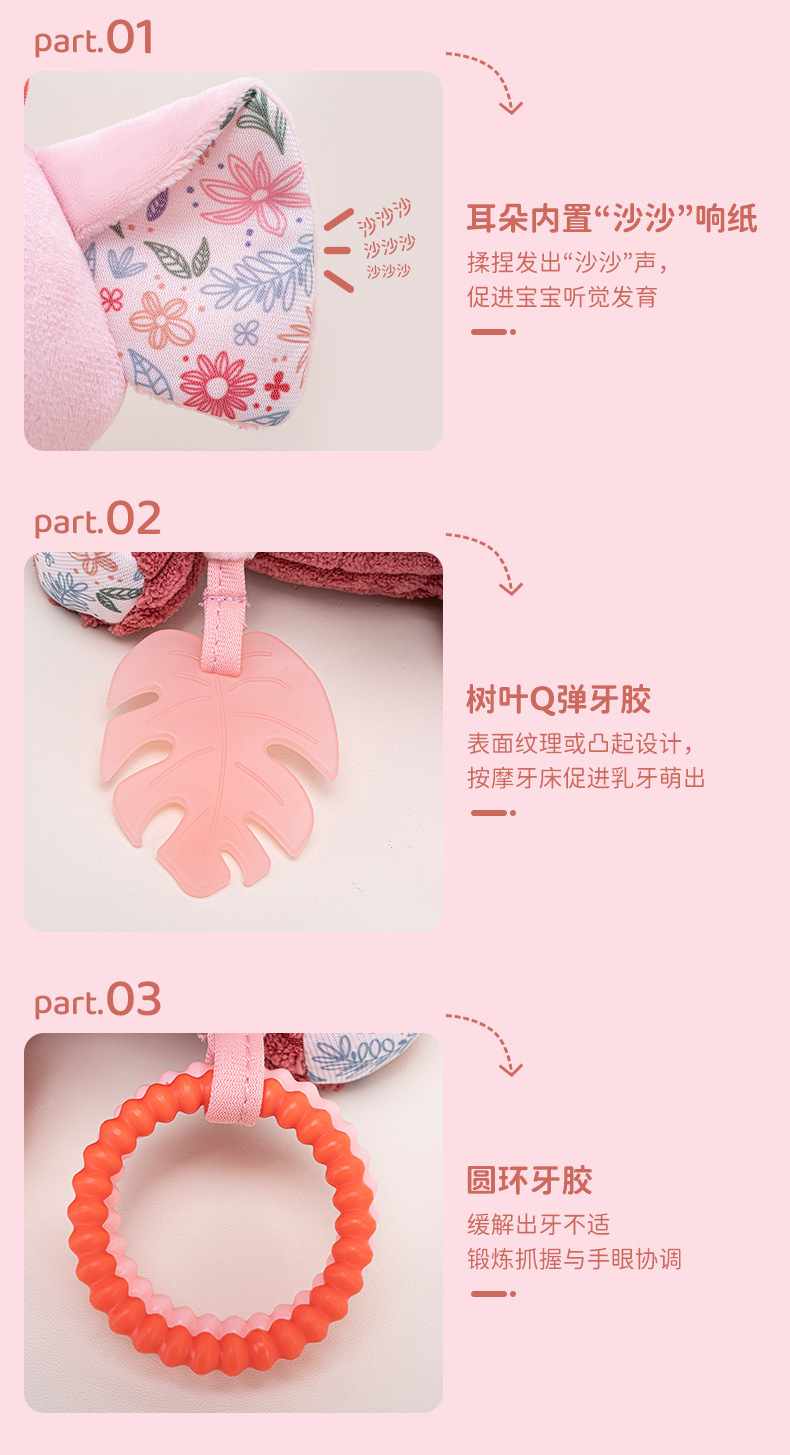 part.01

沙沙沙
沙沙沙
沙沙沙

耳朵内置“沙沙”响纸
揉捏发出“沙沙”声，
促进宝宝听觉发育

part.02

树叶Q弹牙胶
表面纹理或凸起设计，
按摩牙床促进乳牙萌出

part.03

圆环牙胶
缓解出牙不适
锻炼抓握与手眼协调