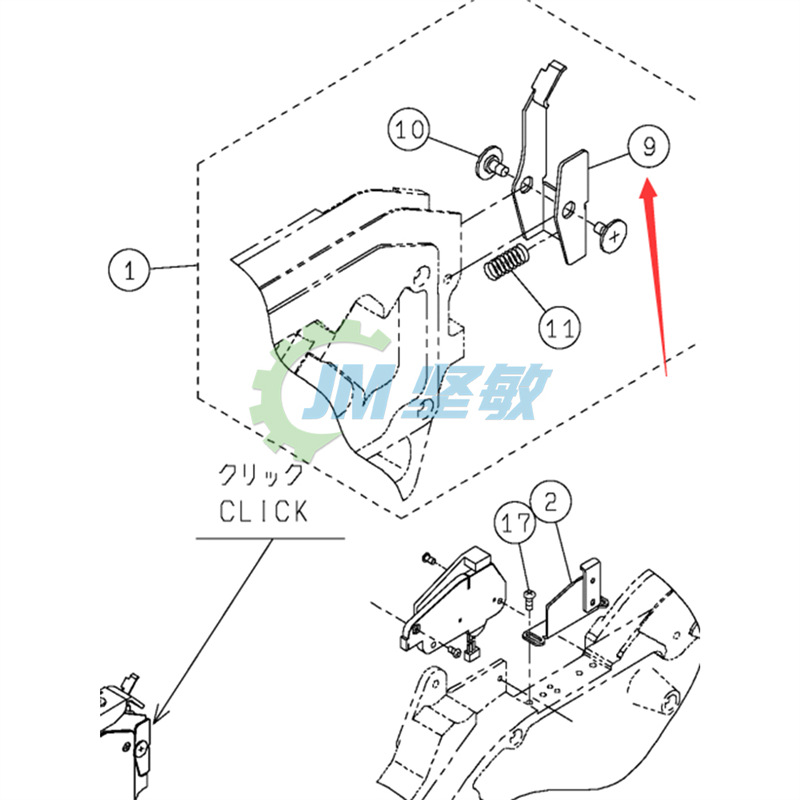 10
9
1
11
JM 坚敏
クリック
CLICK
17
2