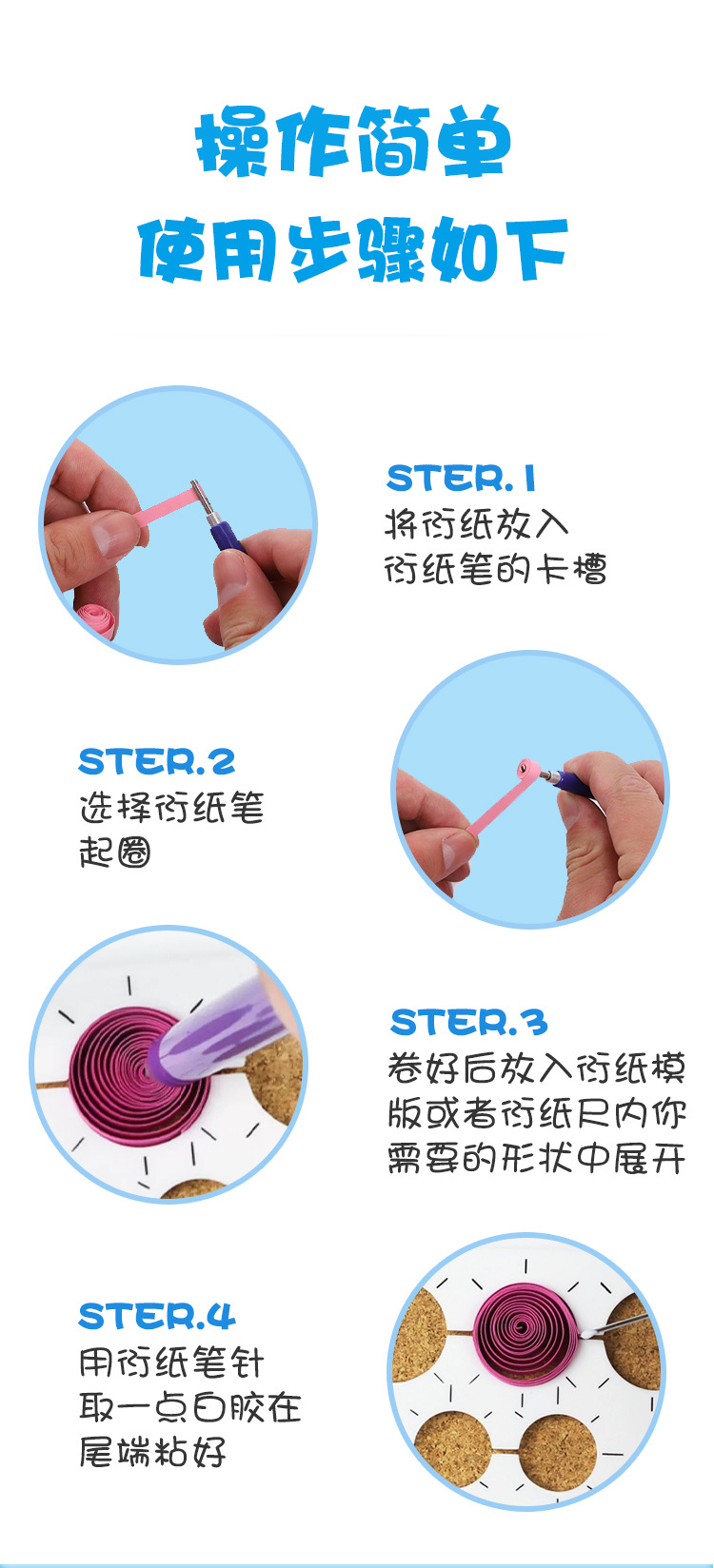 操作简单
使用步骤如下

STER.1
将衍纸放入
衍纸笔的卡槽

STER.2
选择衍纸笔
起圈

STER.3
卷好后放入衍纸模版或者衍纸尺内你需要的形状中展开

STER.4
用衍纸笔针
取一点白胶在
尾端粘好