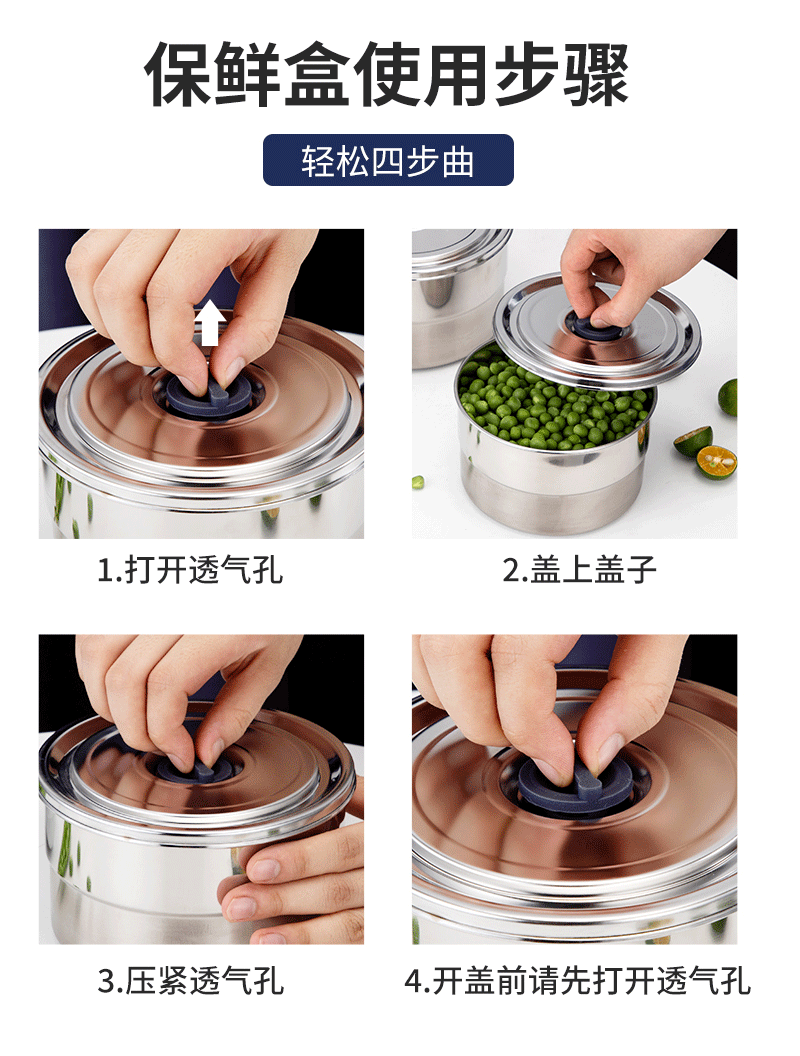 保鲜盒使用步骤

轻松四步曲

1.打开透气孔

2.盖上盖子

3.压紧透气孔

4.开盖前请先打开透气孔